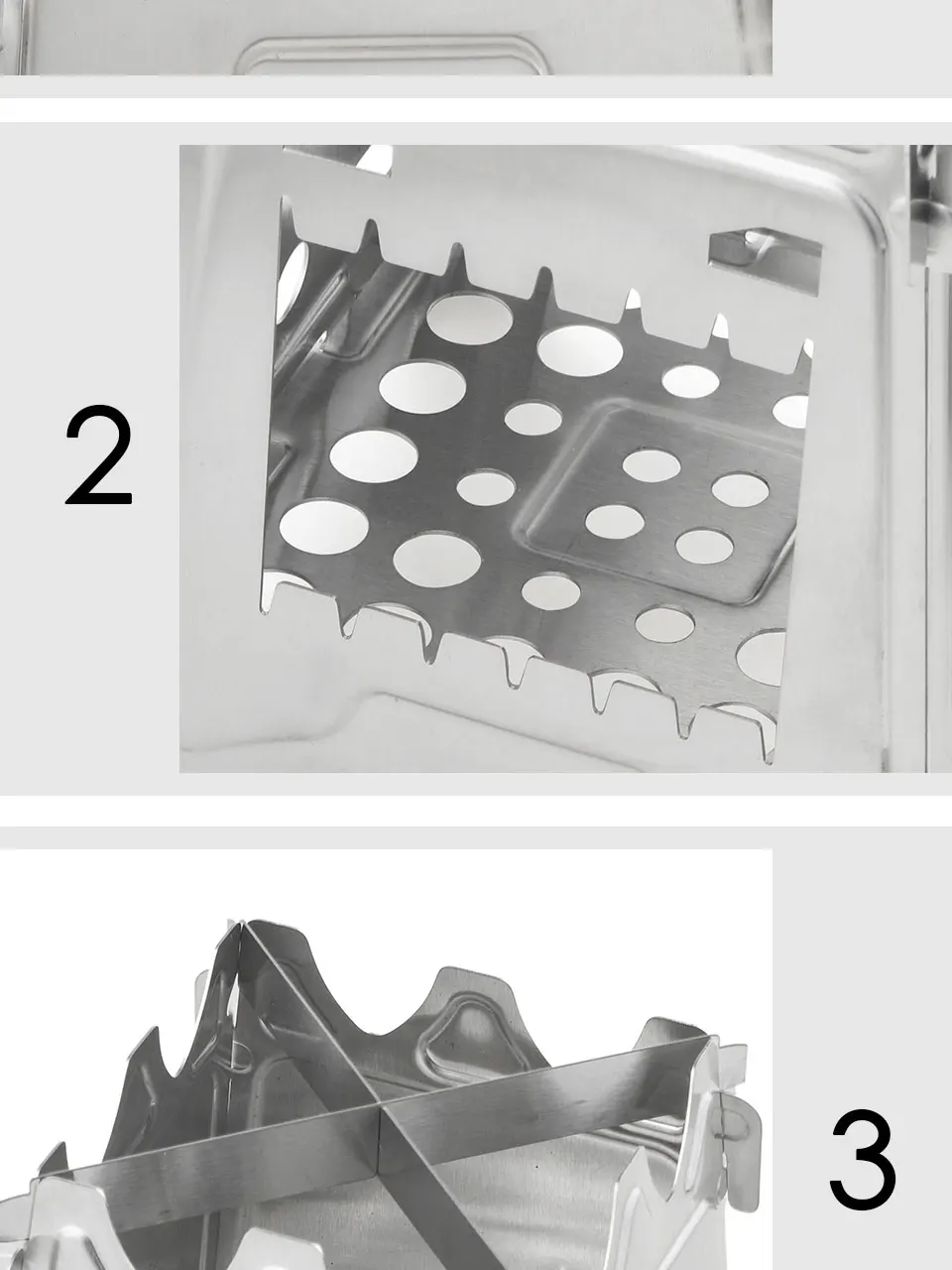 2

3