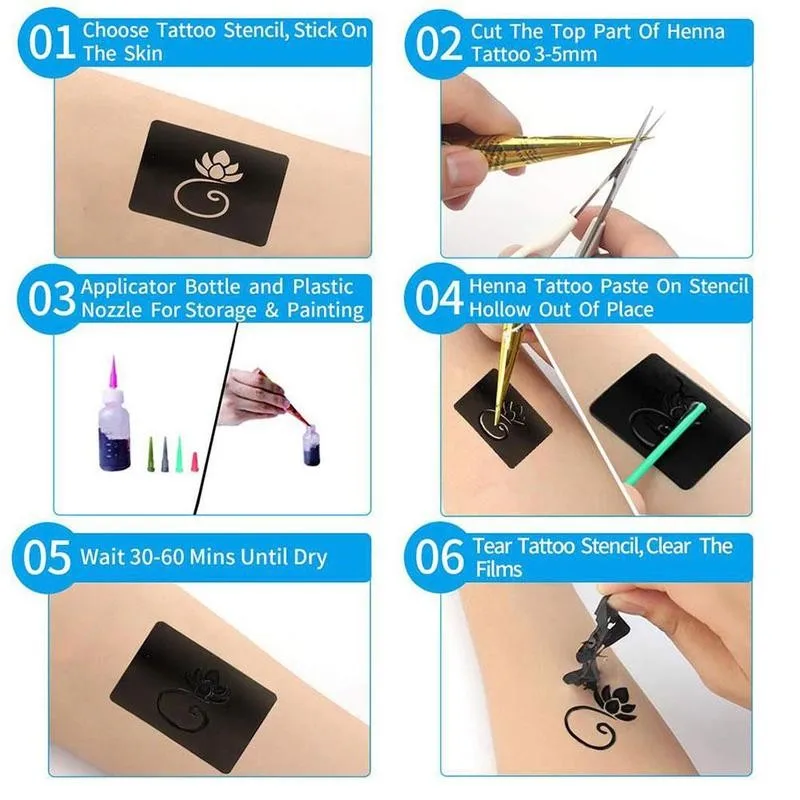 01 Choose Tattoo Stencil, Stick On The Skin

02 Cut The Top Part Of Henna Tattoo 3-5mm

03 Applicator Bottle and Plastic Nozzle For Storage & Painting

04 Henna Tattoo Paste On Stencil Hollow Out Of Place

05 Wait 30-60 Mins Until Dry

06 Tear Tattoo Stencil, Clear The Films