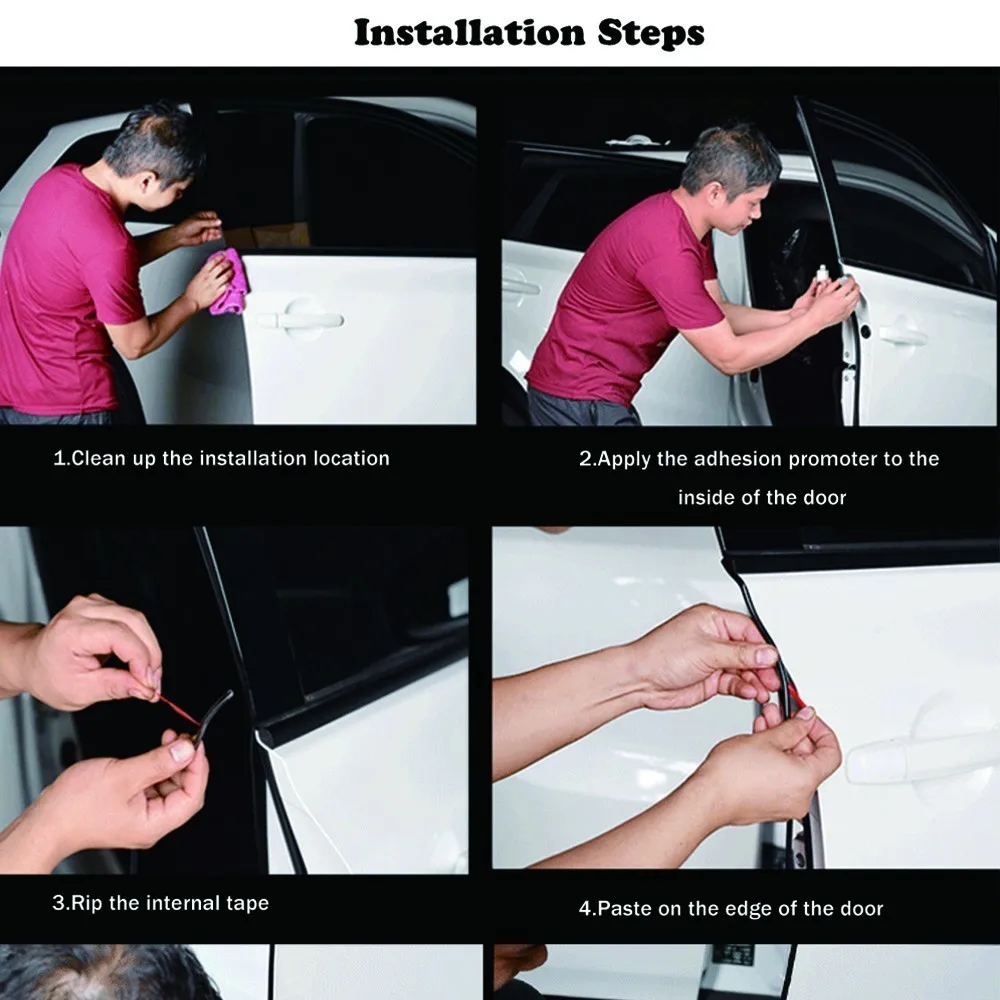 Installation Steps

1.Clean up the installation location

2.Apply the adhesion promoter to the inside of the door

3.Rip the internal tape

4.Paste on the edge of the door