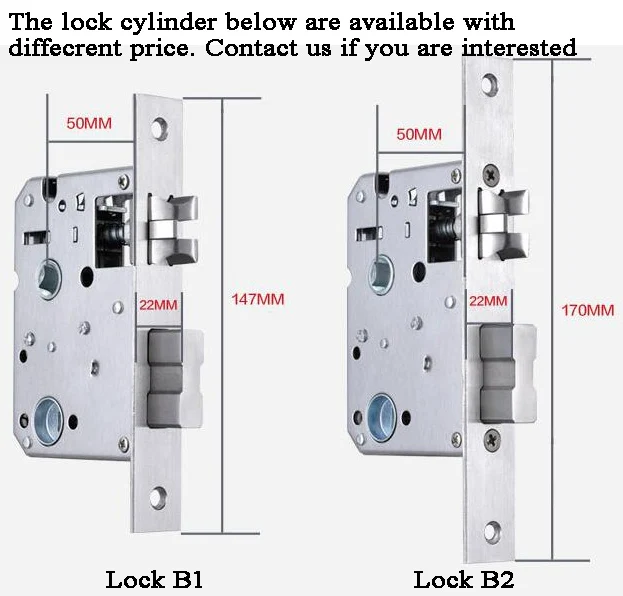 The lock cylinder below are available with diffecrent price. Contact us if you are interested

50MM
22MM
147MM

50MM
22MM
170MM

Lock B1
Lock B2