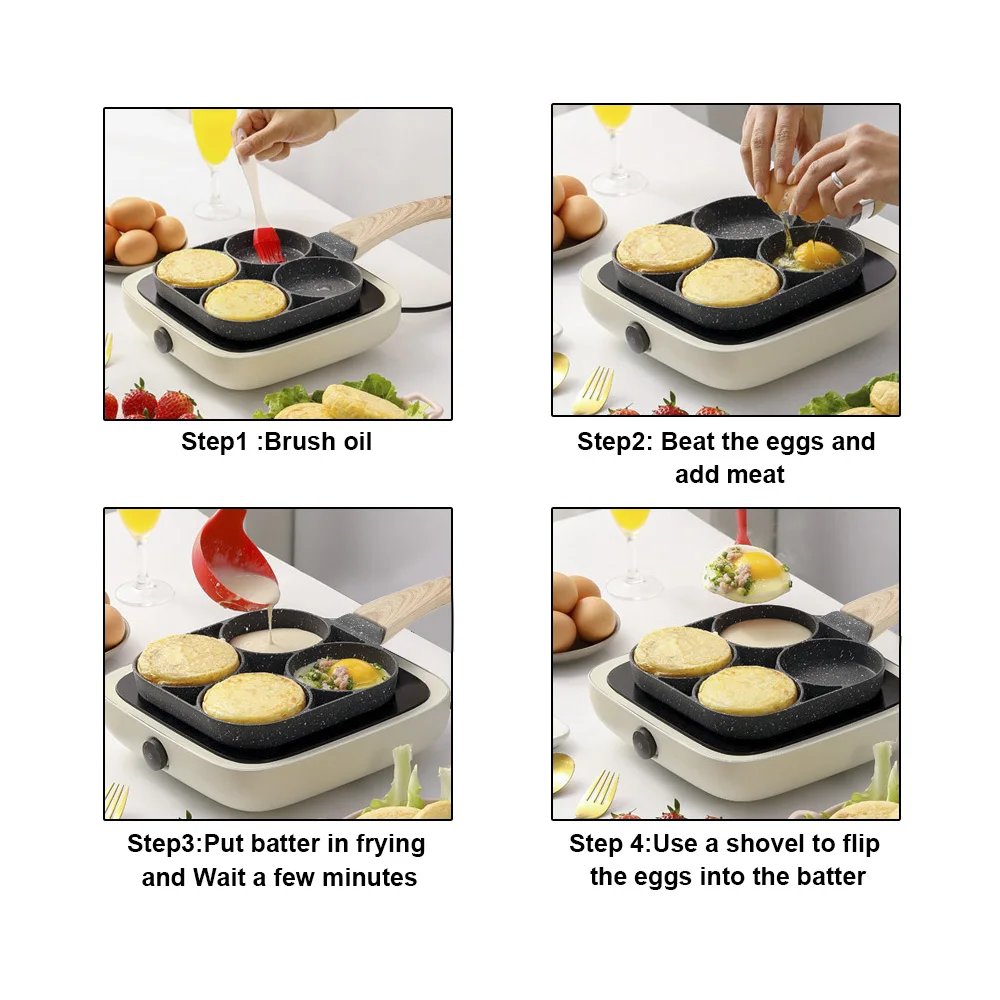 Step1 :Brush oil

Step2: Beat the eggs and add meat

Step3:Put batter in frying and Wait a few minutes

Step 4:Use a shovel to flip the eggs into the batter