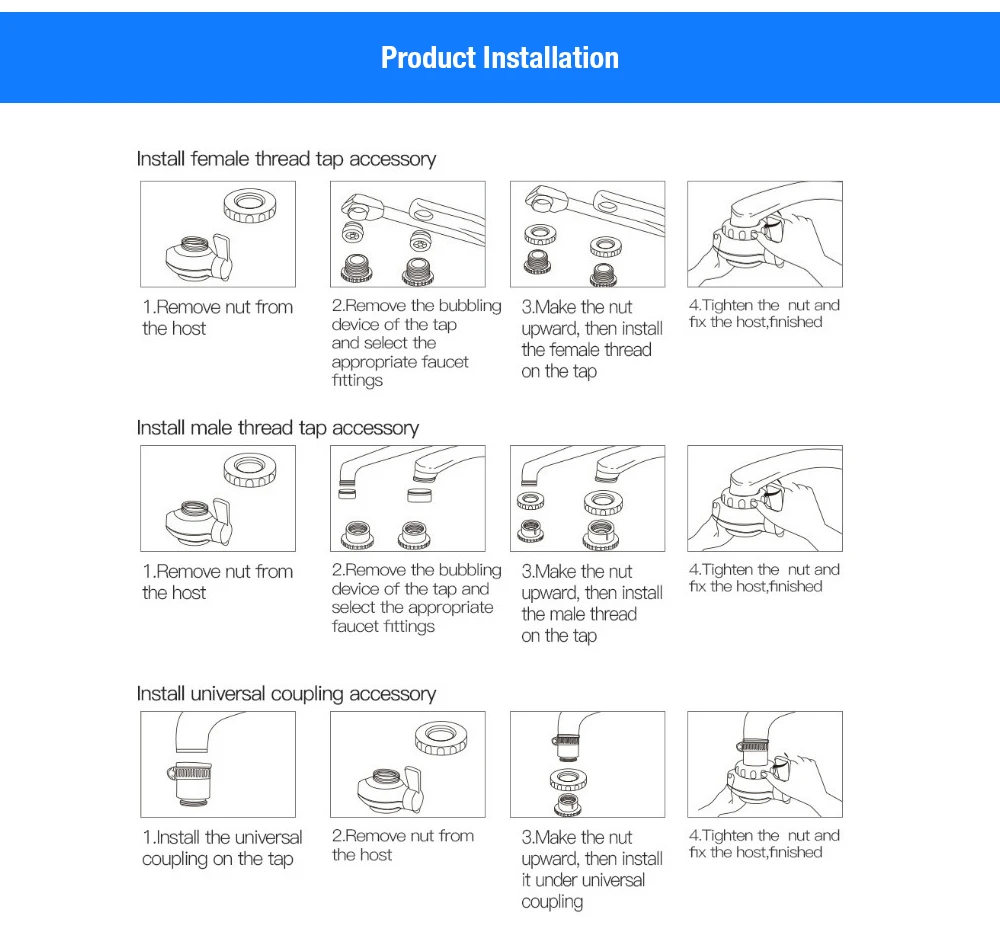 Product Installation

Install female thread tap accessory

1.Remove nut from the host

2.Remove the bubbling device of the tap and select the appropriate faucet fittings

3.Make the nut upward, then install the female thread on the tap

4.Tighten the nut and fix the host,finished

Install male thread tap accessory

1.Remove nut from the host

2.Remove the bubbling device of the tap and select the appropriate faucet fittings

3.Make the nut upward, then install the male thread on the tap

4.Tighten the nut and fix the host,finished

Install universal coupling accessory

1.Install the universal coupling on the tap

2.Remove nut from the host

3.Make the nut upward, then install it under universal coupling

4.Tighten the nut and fix the host,finished