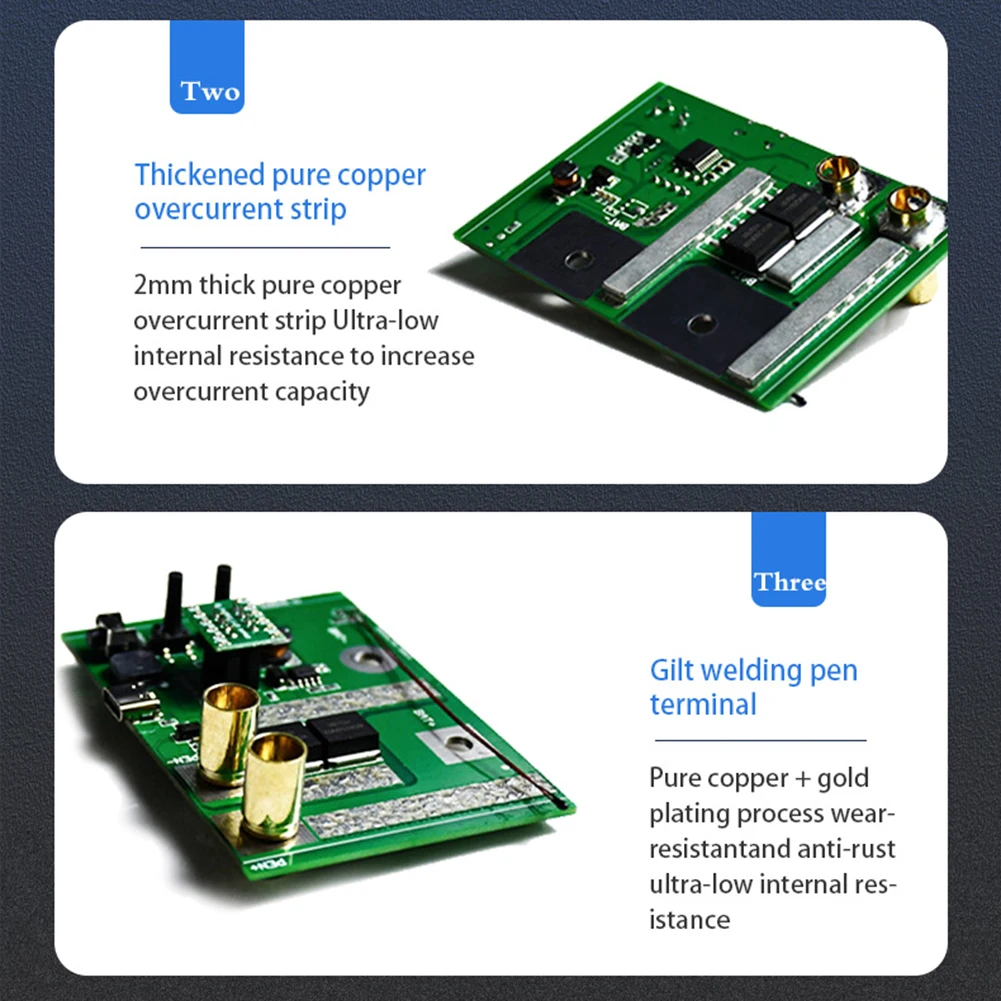 Two

Thickened pure copper overcurrent strip

2mm thick pure copper overcurrent strip Ultra-low internal resistance to increase overcurrent capacity

Three

Gilt welding pen terminal

Pure copper + gold plating process wear-resistantand anti-rust ultra-low internal resistance