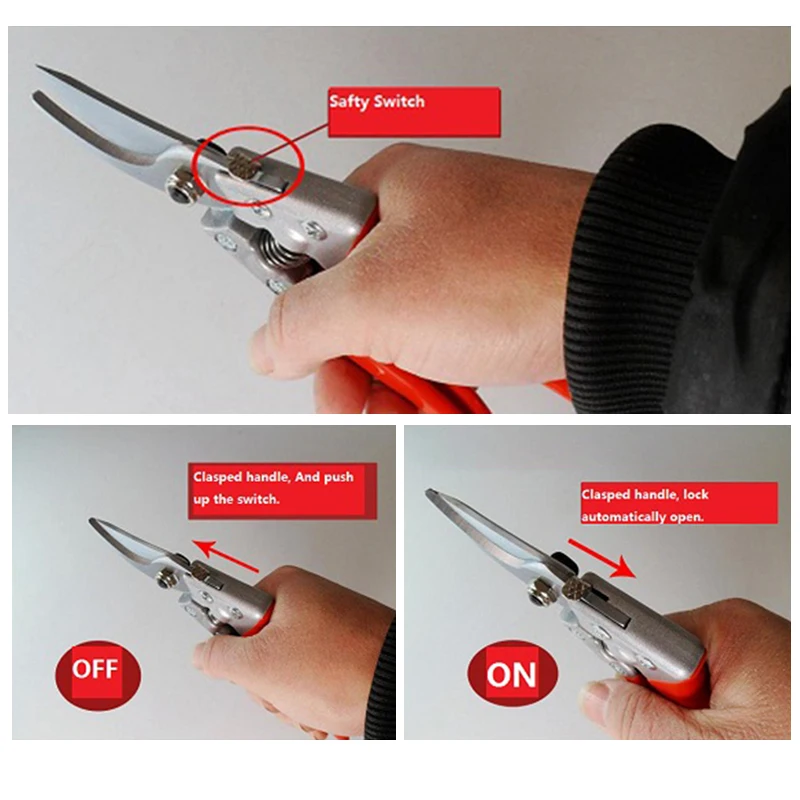 Safty Switch

Clasped handle, And push up the switch.

OFF

Clasped handle, lock automatically open.

ON