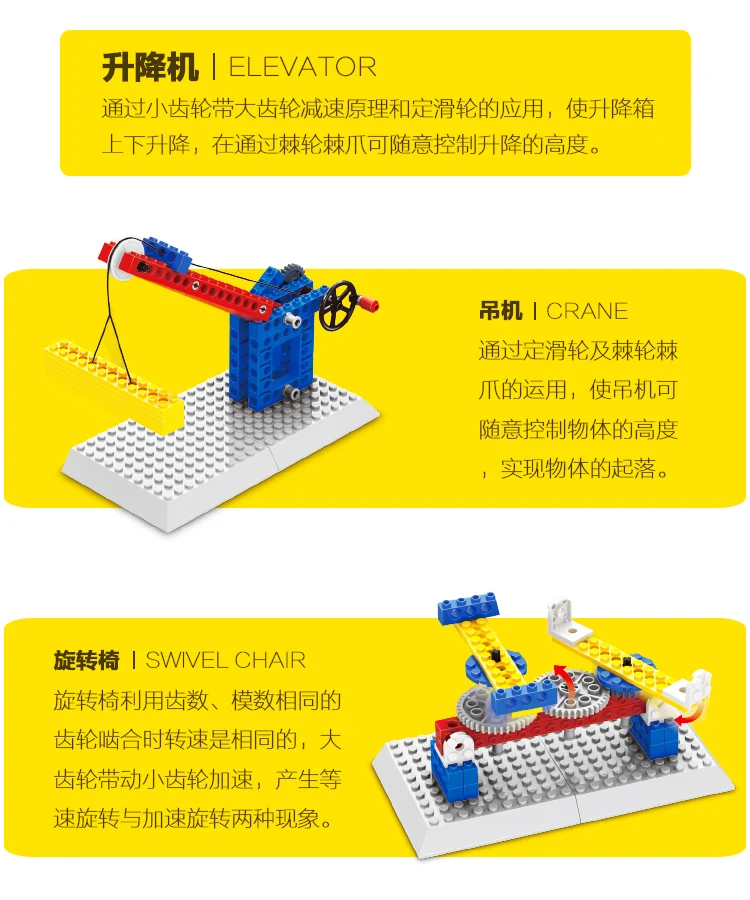 升降机 | ELEVATOR

通过小齿轮带大齿轮减速原理和定滑轮的应用，使升降箱上下升降，在通过棘轮棘爪可随意控制升降的高度。

吊机 | CRANE

通过定滑轮及棘轮棘爪的运用，使吊机可随意控制物体的高度，实现物体的起落。

旋转椅 | SWIVEL CHAIR

旋转椅利用齿数、模数相同的齿轮啮合时转速是相同的，大齿轮带动小齿轮加速，产生等速旋转与加速旋转两种现象。