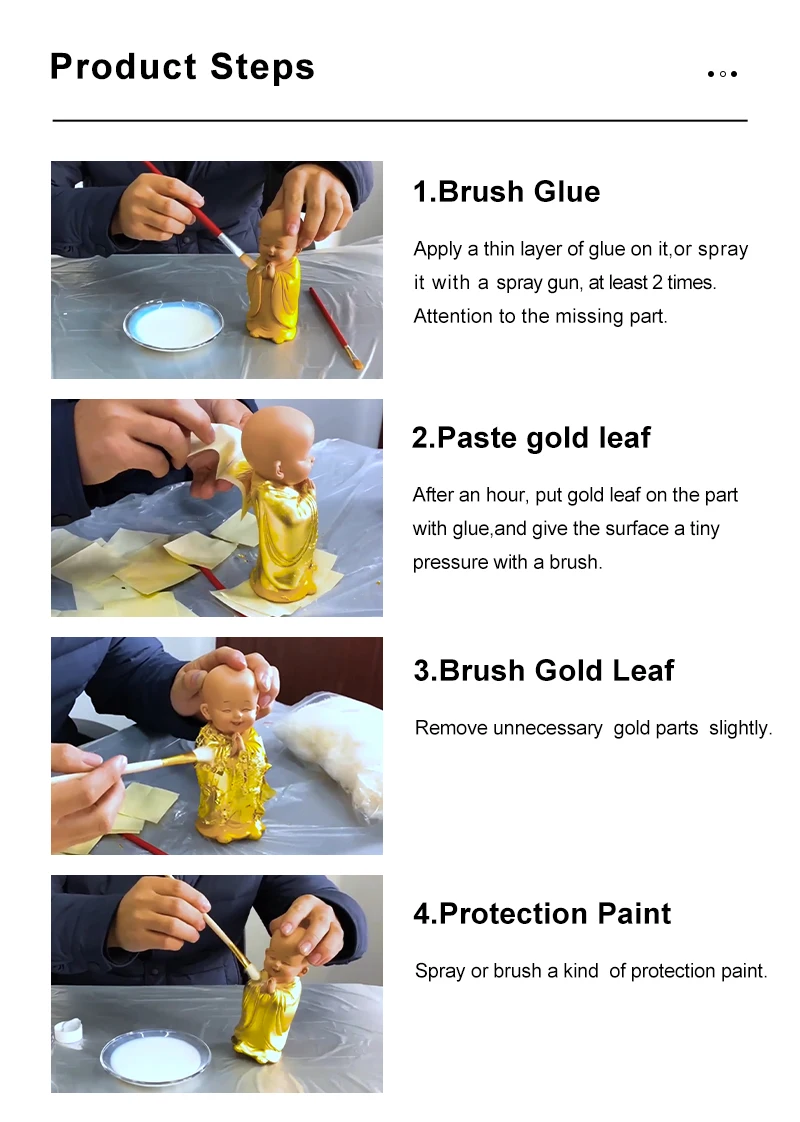 Product Steps

1.Brush Glue

Apply a thin layer of glue on it,or spray it with a spray gun, at least 2 times. Attention to the missing part.

2.Paste gold leaf

After an hour, put gold leaf on the part with glue,and give the surface a tiny pressure with a brush.

3.Brush Gold Leaf

Remove unnecessary gold parts slightly.

4.Protection Paint

Spray or brush a kind of protection paint.