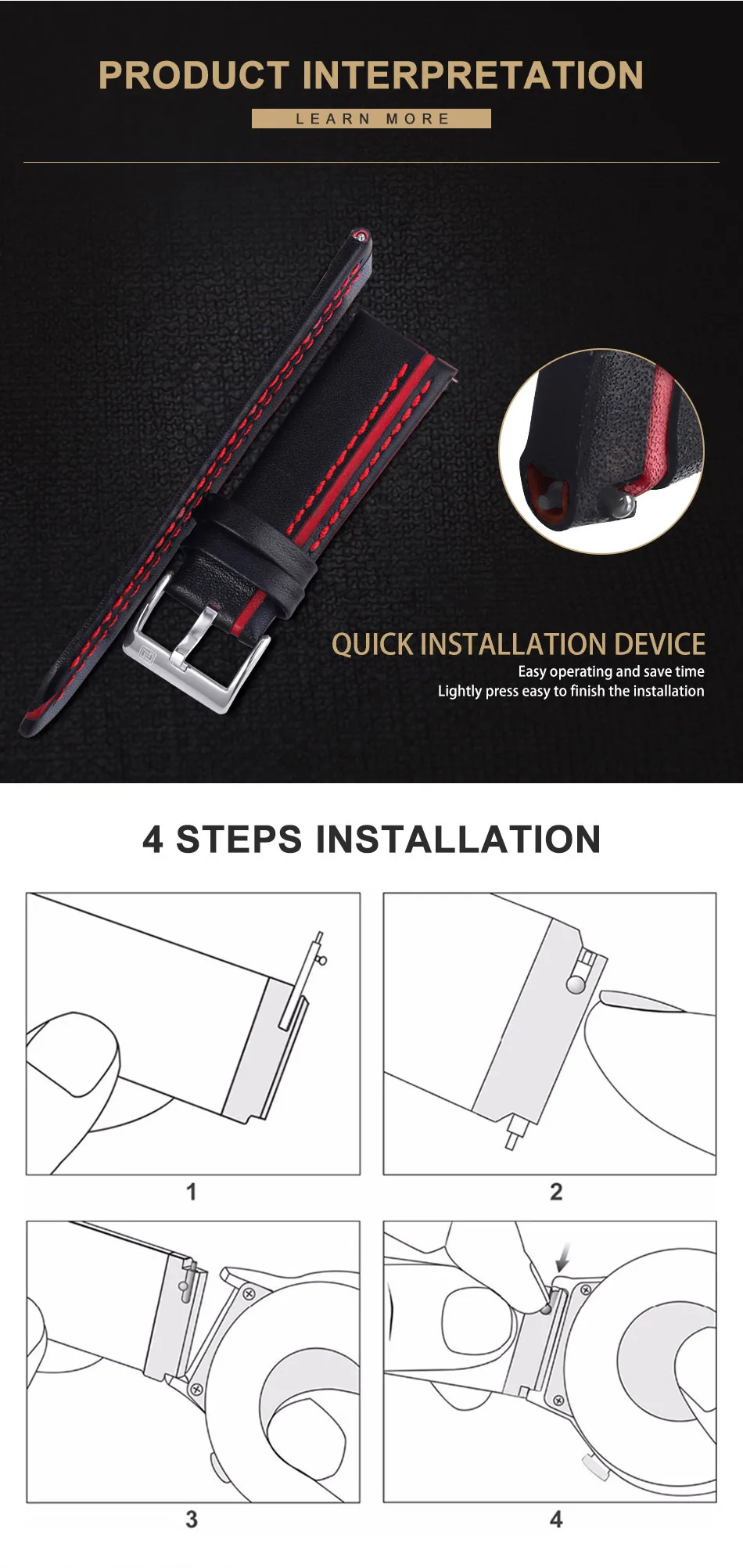 PRODUCT INTERPRETATION

LEARN MORE

QUICK INSTALLATION DEVICE

Easy operating and save time
Lightly press easy to finish the installation

4 STEPS INSTALLATION

1

2

3

4