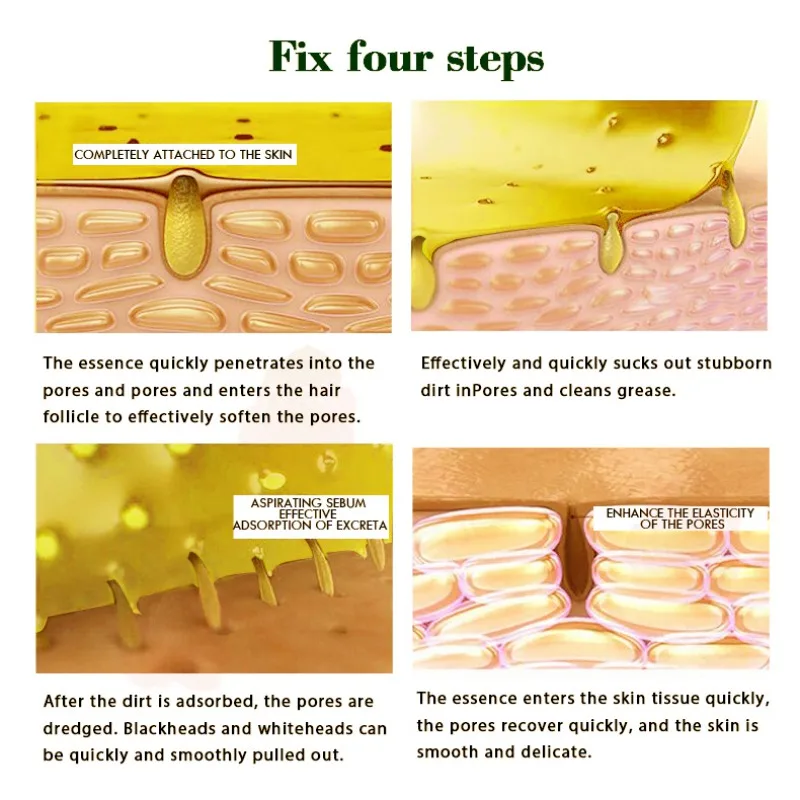 Fix four steps

COMPLETELY ATTACHED TO THE SKIN

The essence quickly penetrates into the pores and pores and enters the hair follicle to effectively soften the pores.

Effectively and quickly sucks out stubborn dirt inPores and cleans grease.

ASPIRATING SEBUM EFFECTIVE ADSORPTION OF EXCRETA

After the dirt is adsorbed, the pores are dredged. Blackheads and whiteheads can be quickly and smoothly pulled out.

ENHANCE THE ELASTICITY OF THE PORES

The essence enters the skin tissue quickly, the pores recover quickly, and the skin is smooth and delicate.