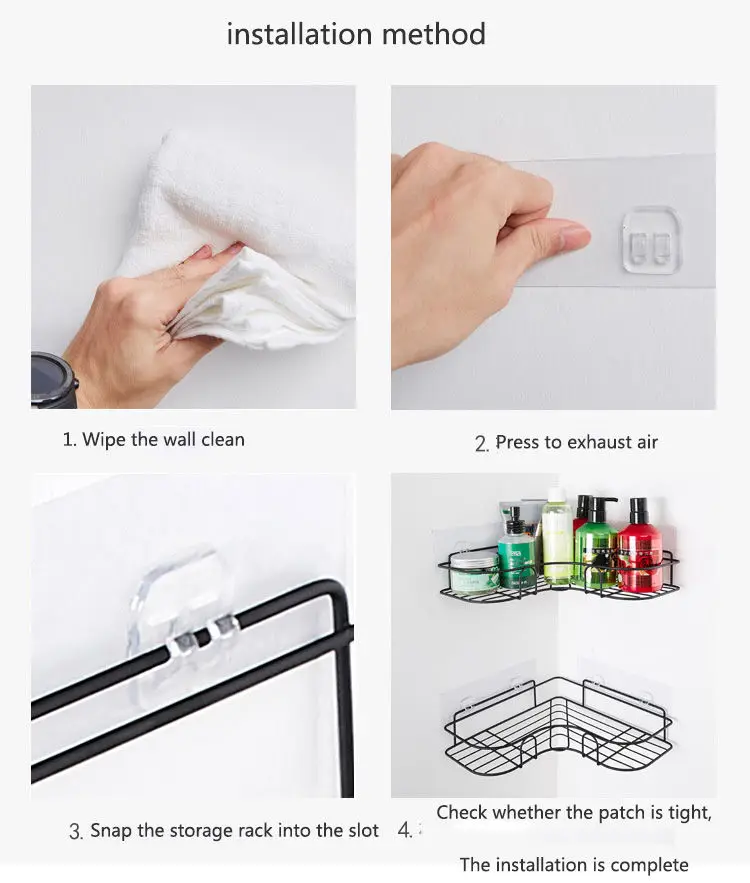 installation method

1. Wipe the wall clean

2. Press to exhaust air

3. Snap the storage rack into the slot

4. Check whether the patch is tight,

The installation is complete