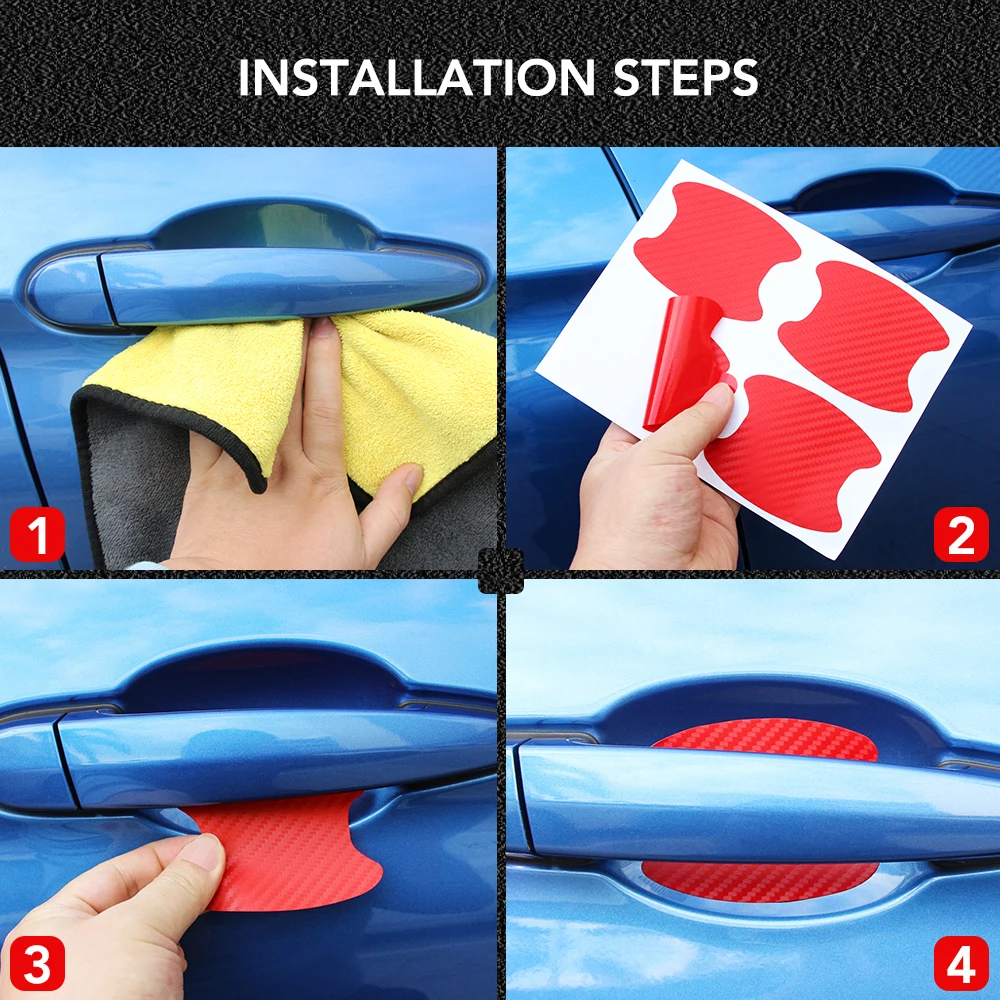 INSTALLATION STEPS

1

2

3

4