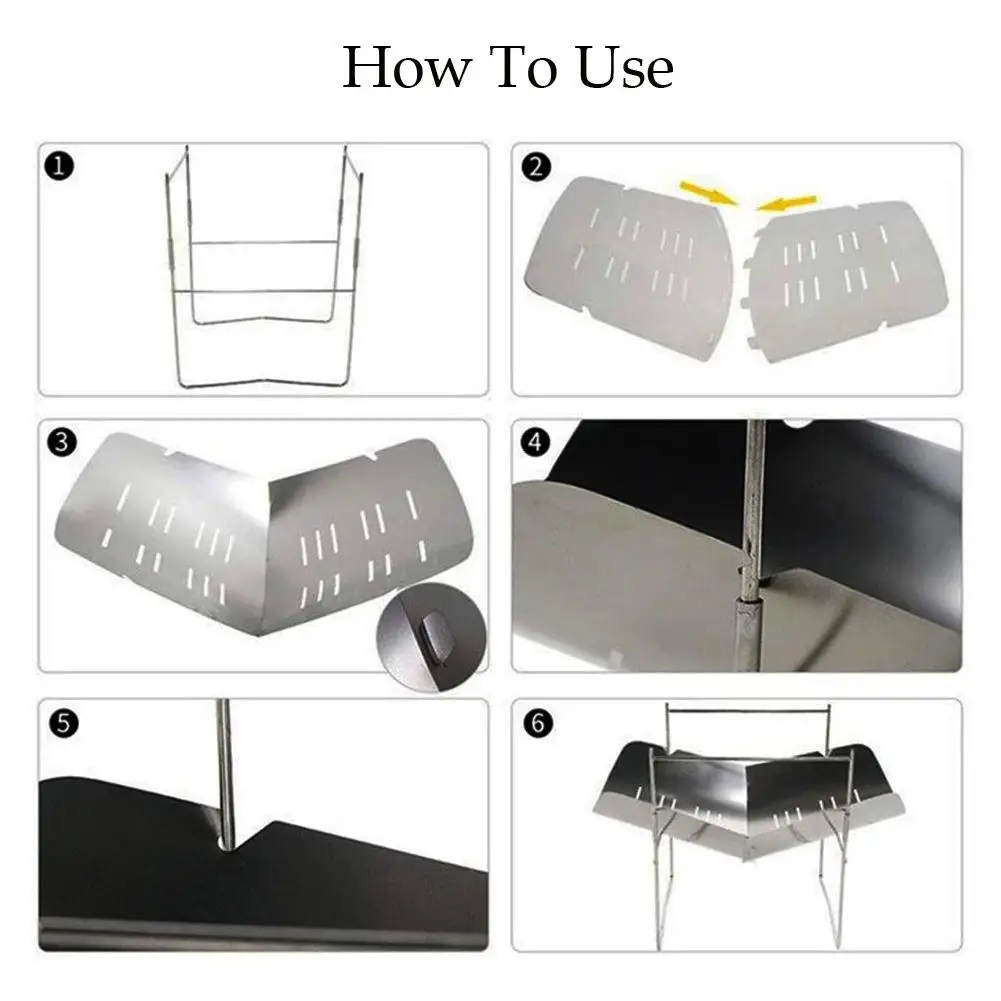 How To Use

1

2

3

4

5

6