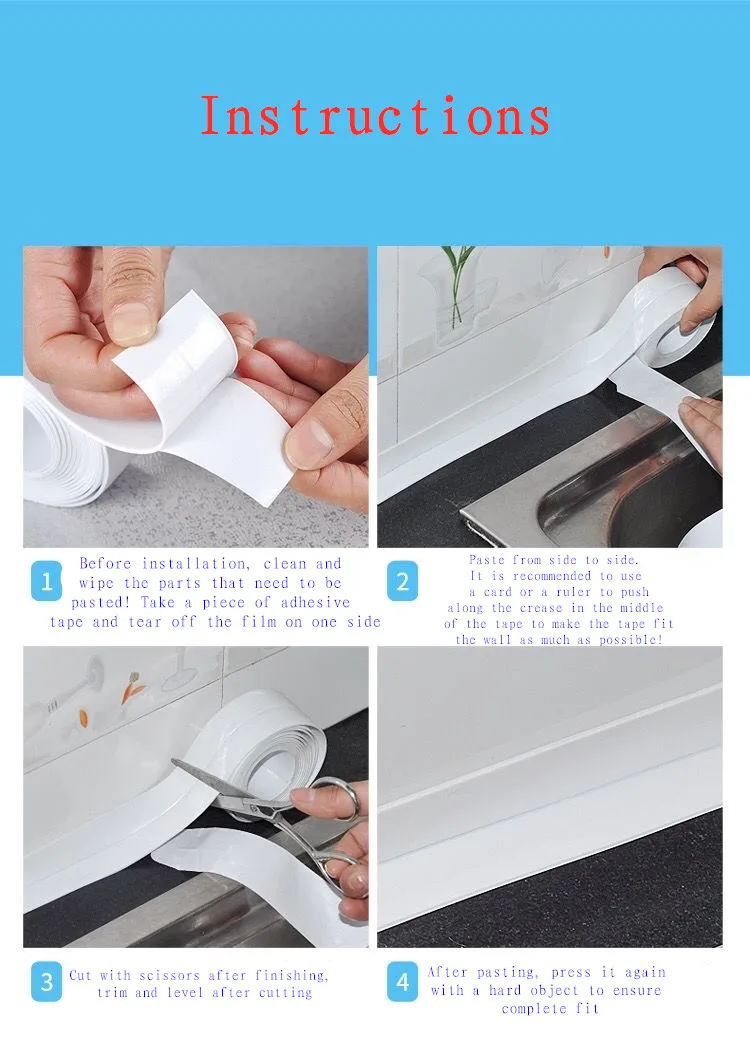 Instructions

1 Before installation, clean and wipe the parts that need to be pasted! Take a piece of adhesive tape and tear off the film on one side

2 Paste from side to side. It is recommended to use a card or a ruler to push along the crease in the middle of the tape to make the tape fit the wall as much as possible!

3 Cut with scissors after finishing, trim and level after cutting

4 After pasting, press it again with a hard object to ensure complete fit