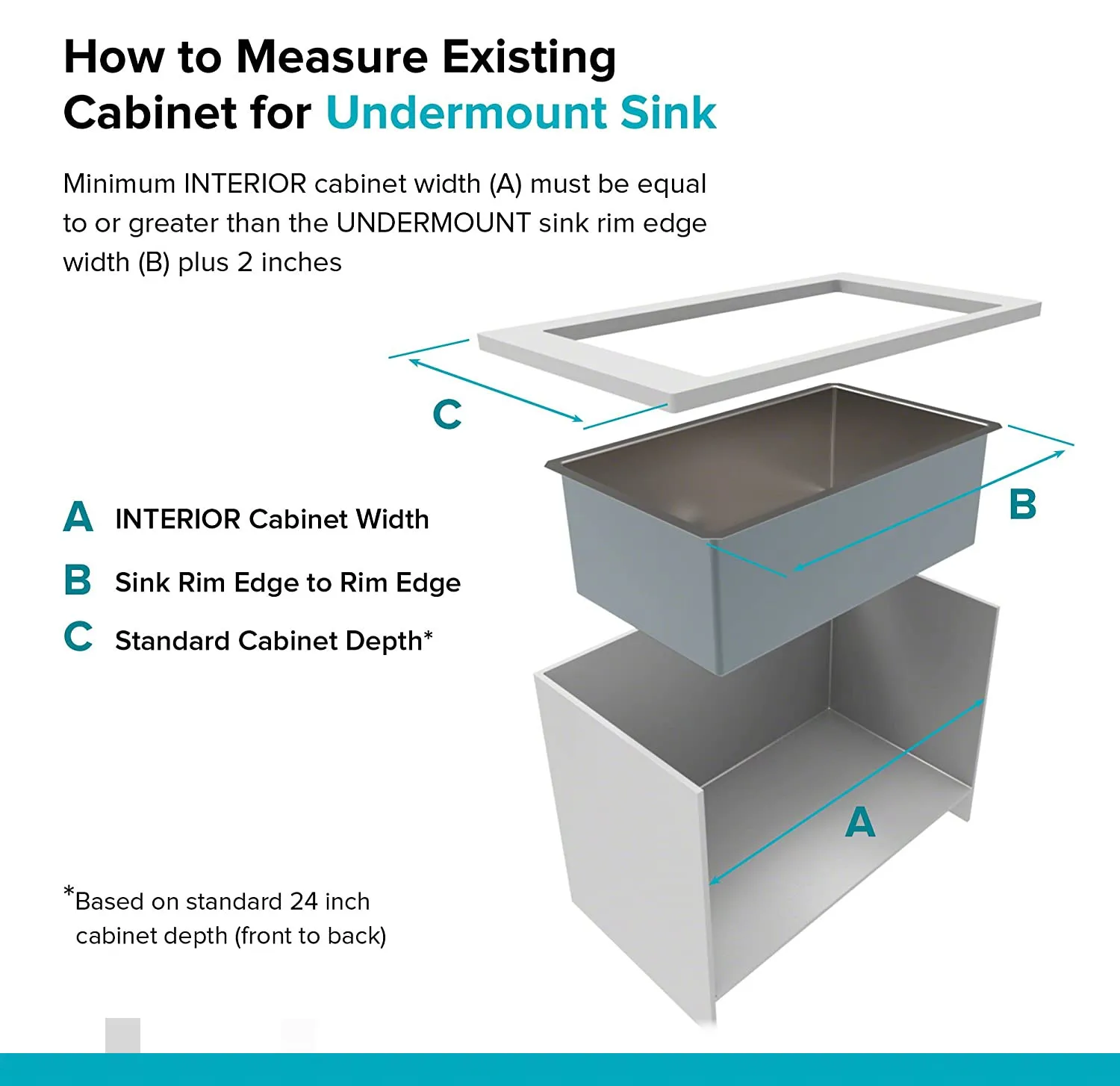 How to Measure Existing Cabinet for Undermount Sink

Minimum INTERIOR cabinet width (A) must be equal to or greater than the UNDERMOUNT sink rim edge width (B) plus 2 inches

C

B

A INTERIOR Cabinet Width

B Sink Rim Edge to Rim Edge

C Standard Cabinet Depth*

A

*Based on standard 24 inch cabinet depth (front to back)