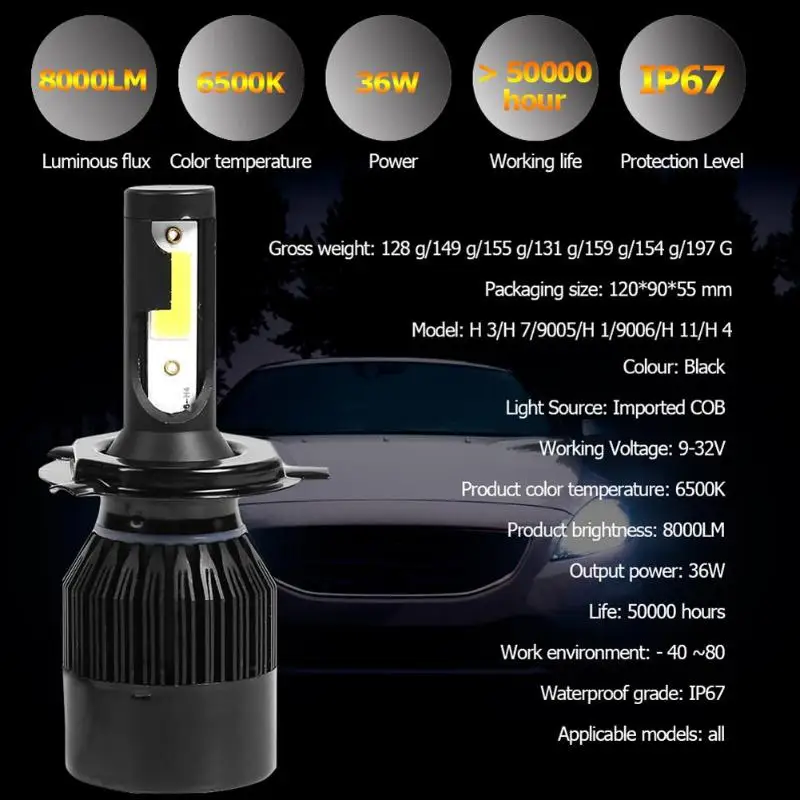 8000LM
Luminous flux

6500K
Color temperature

36W
Power

> 50000 hour
Working life

IP67
Protection Level

Gross weight: 128 g/149 g/155 g/131 g/159 g/154 g/197 G

Packaging size: 120*90*55 mm

Model: H 3/H 7/9005/H 1/9006/H 11/H 4

Colour: Black

Light Source: Imported COB

Working Voltage: 9-32V

Product color temperature: 6500K

Product brightness: 8000LM

Output power: 36W

Life: 50000 hours

Work environment: - 40 ~80

Waterproof grade: IP67

Applicable models: all