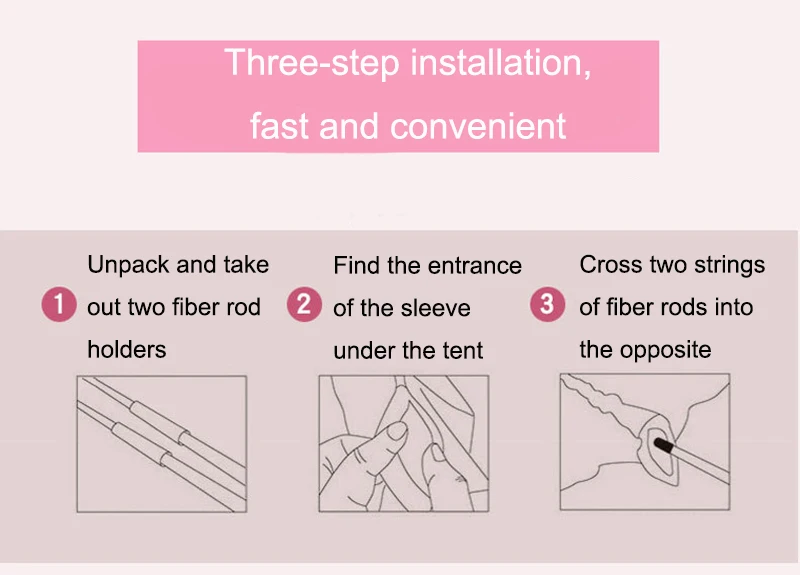 Three-step installation, fast and convenient

1 Unpack and take out two fiber rod holders

2 Find the entrance of the sleeve under the tent

3 Cross two strings of fiber rods into the opposite