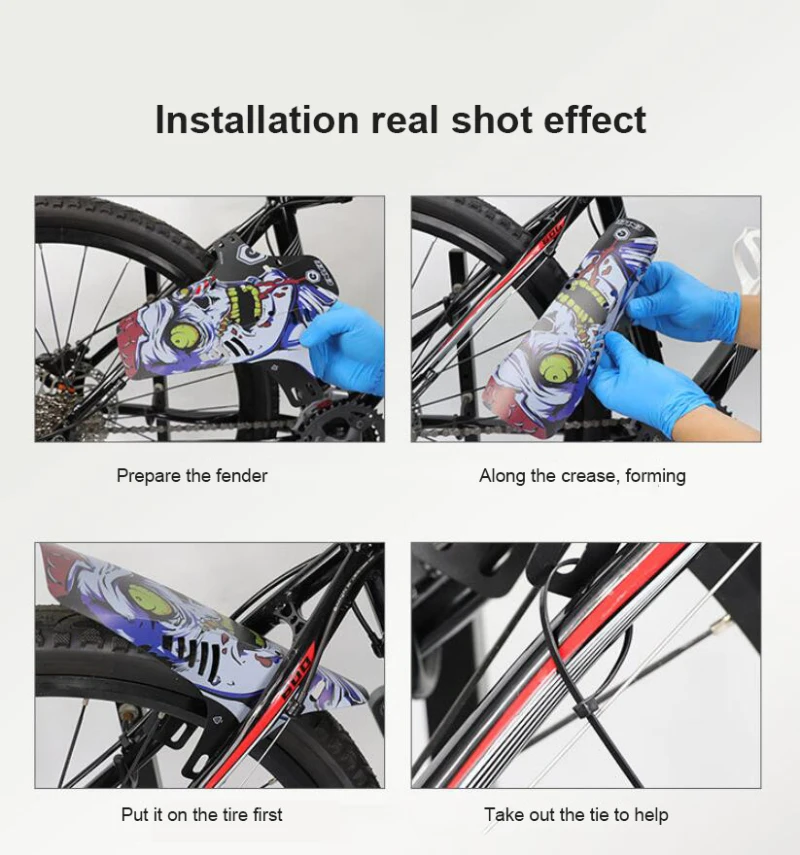 Installation real shot effect

Prepare the fender

Along the crease, forming

Put it on the tire first

Take out the tie to help