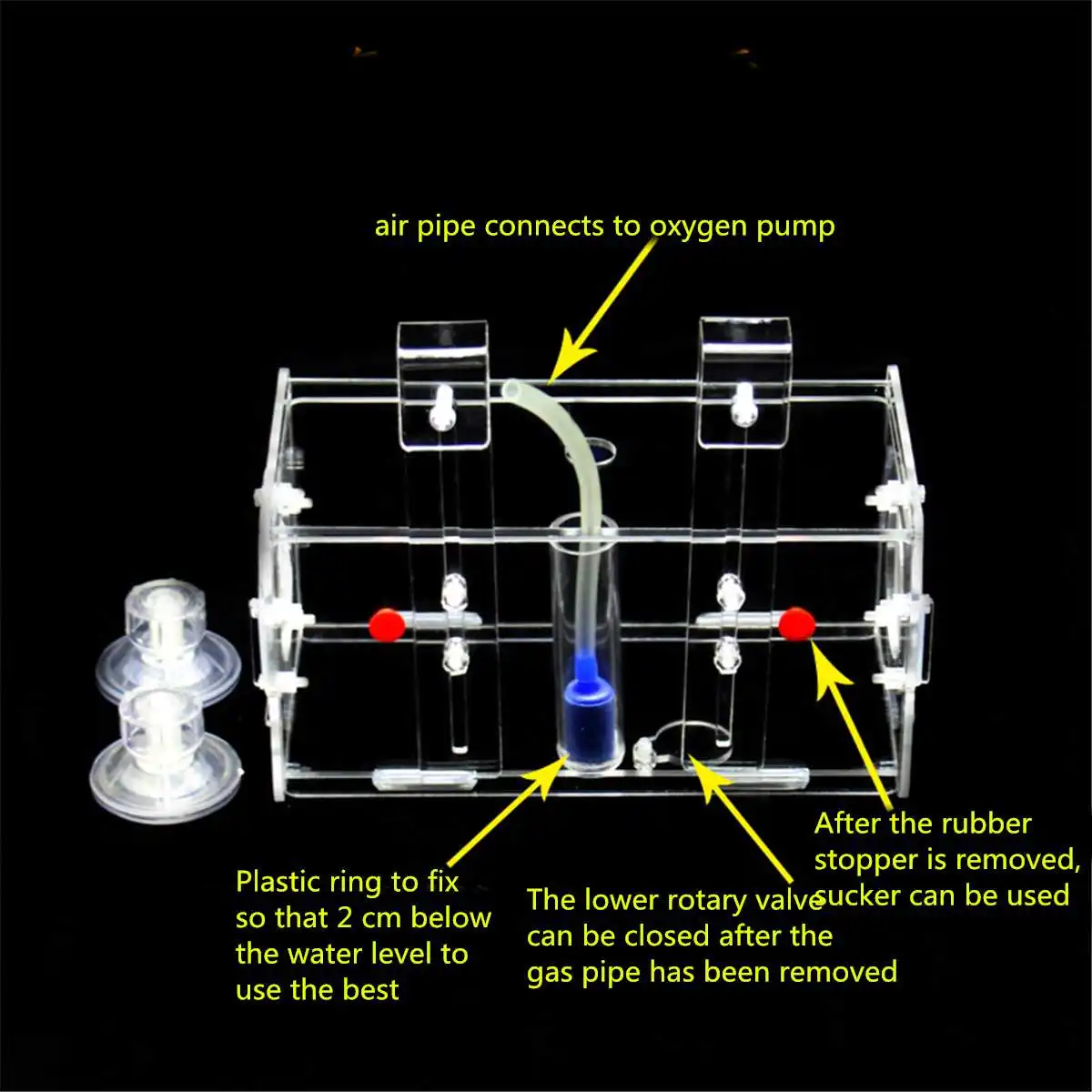 air pipe connects to oxygen pump

Plastic ring to fix so that 2 cm below the water level to use the best

The lower rotary valve can be closed after the gas pipe has been removed

After the rubber stopper is removed, sucker can be used