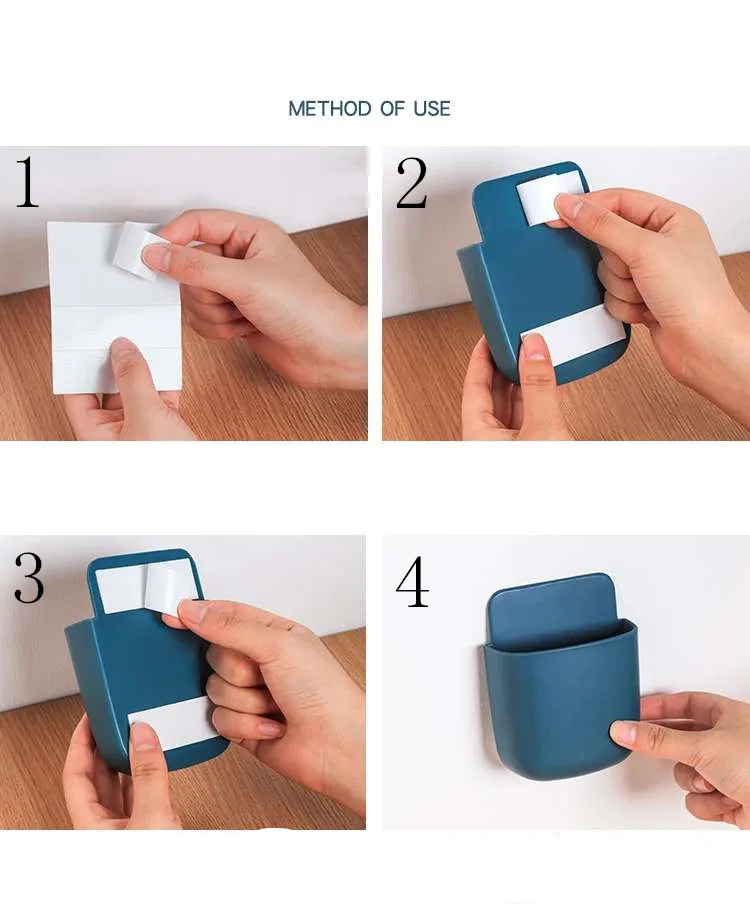 METHOD OF USE

1

2

3

4