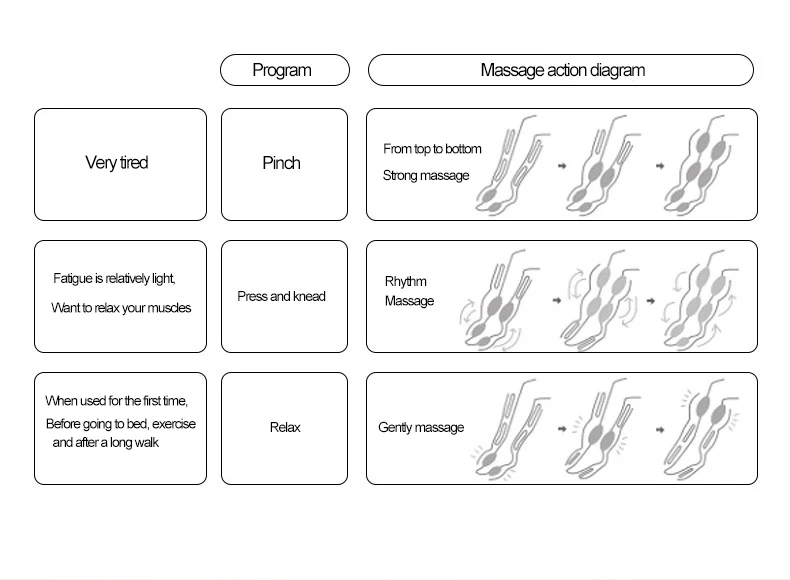 | | Program | Massage action diagram |
|---|---|---|
| Very tired | Pinch | From top to bottom Strong massage |
| Fatigue is relatively light, Want to relax your muscles | Press and knead | Rhythm Massage |
| When used for the first time, Before going to bed, exercise and after a long walk | Relax | Gently massage |