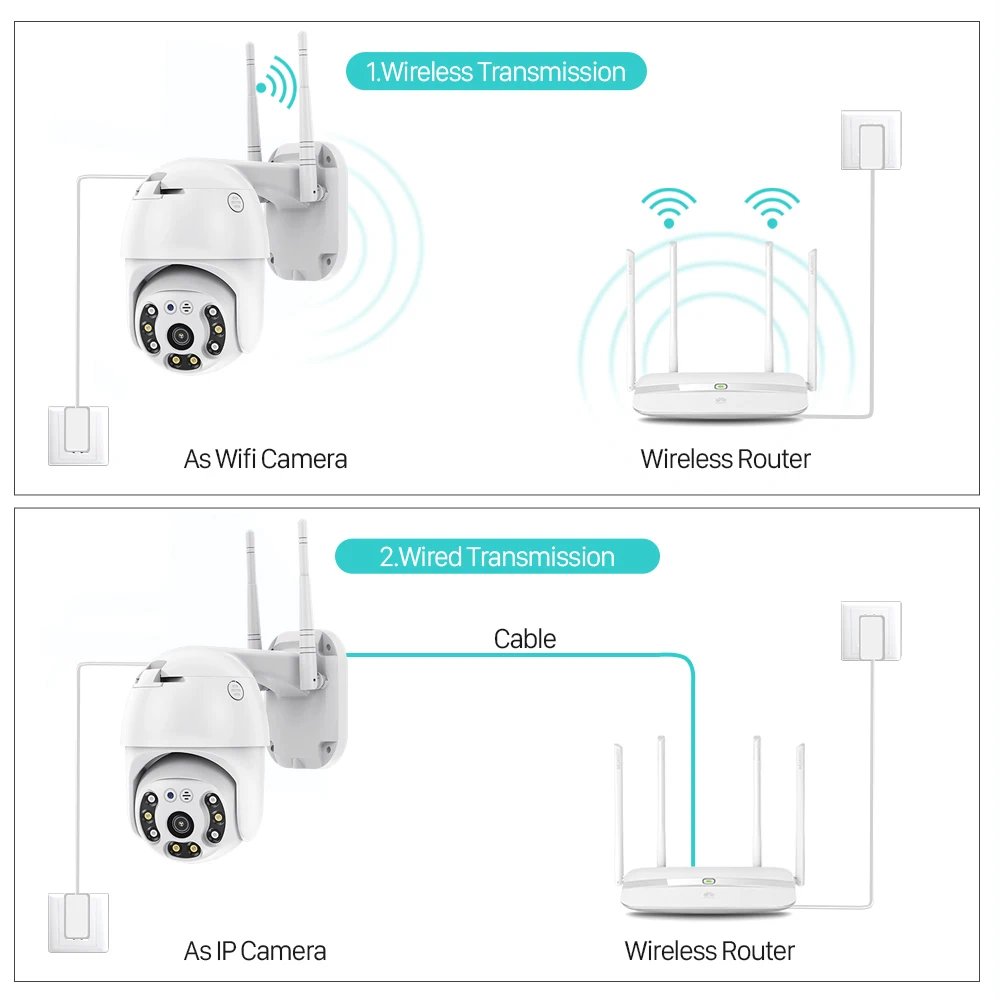 1.Wireless Transmission

As Wifi Camera

Wireless Router

2.Wired Transmission

Cable

As IP Camera

Wireless Router