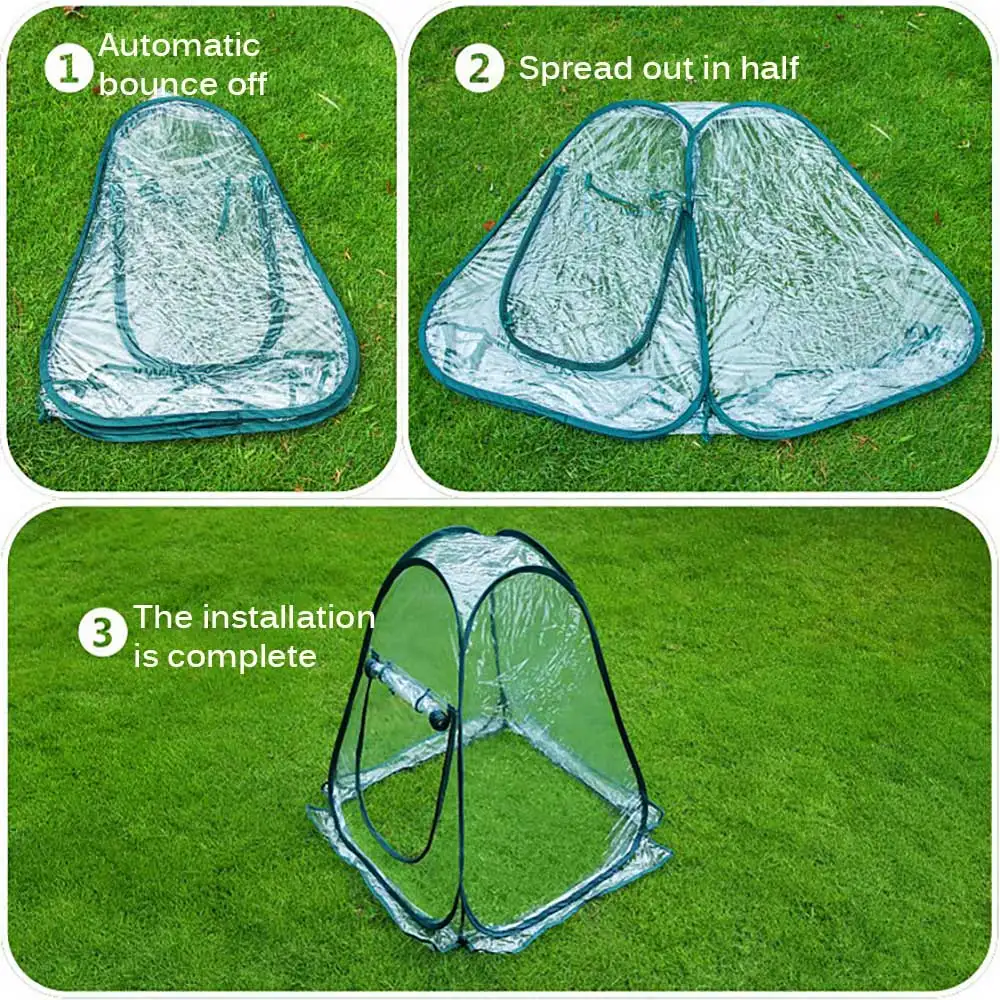 1 Automatic bounce off

2 Spread out in half

3 The installation is complete