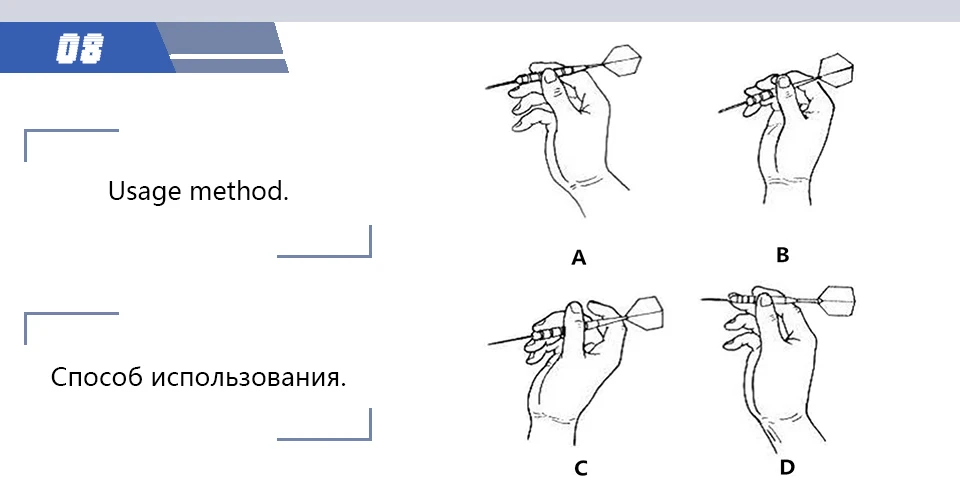 08

Usage method.

Способ использования.

A

B

C

D