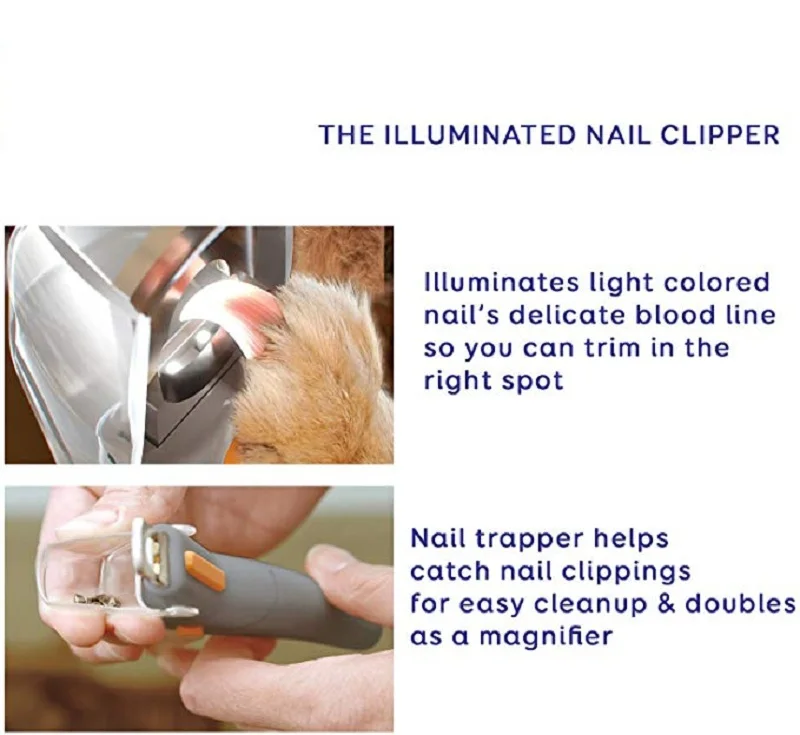 THE ILLUMINATED NAIL CLIPPER

Illuminates light colored nail's delicate blood line so you can trim in the right spot

Nail trapper helps catch nail clippings for easy cleanup & doubles as a magnifier