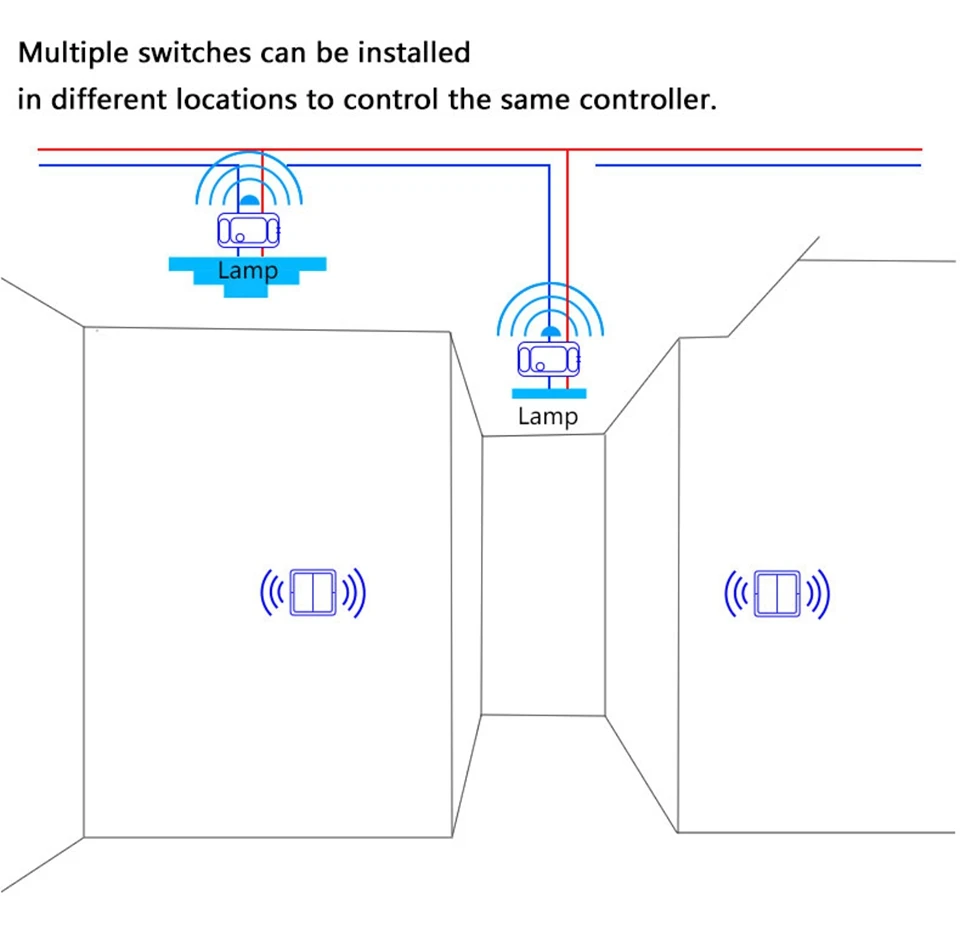 Multiple switches can be installed
in different locations to control the same controller.

Lamp

Lamp