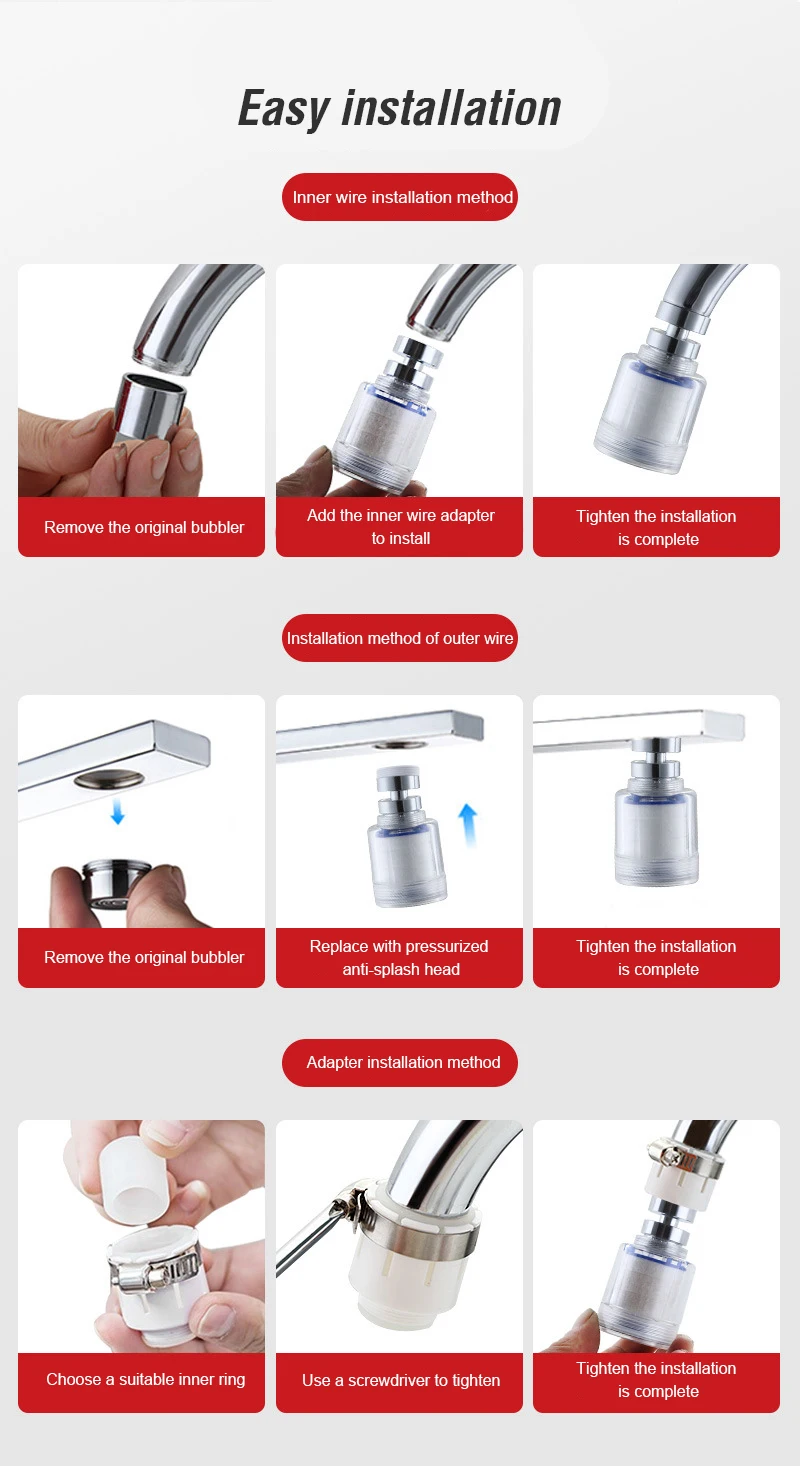 Easy installation

Inner wire installation method

Remove the original bubbler

Add the inner wire adapter to install

Tighten the installation is complete

Installation method of outer wire

Remove the original bubbler

Replace with pressurized anti-splash head

Tighten the installation is complete

Adapter installation method

Choose a suitable inner ring

Use a screwdriver to tighten

Tighten the installation is complete