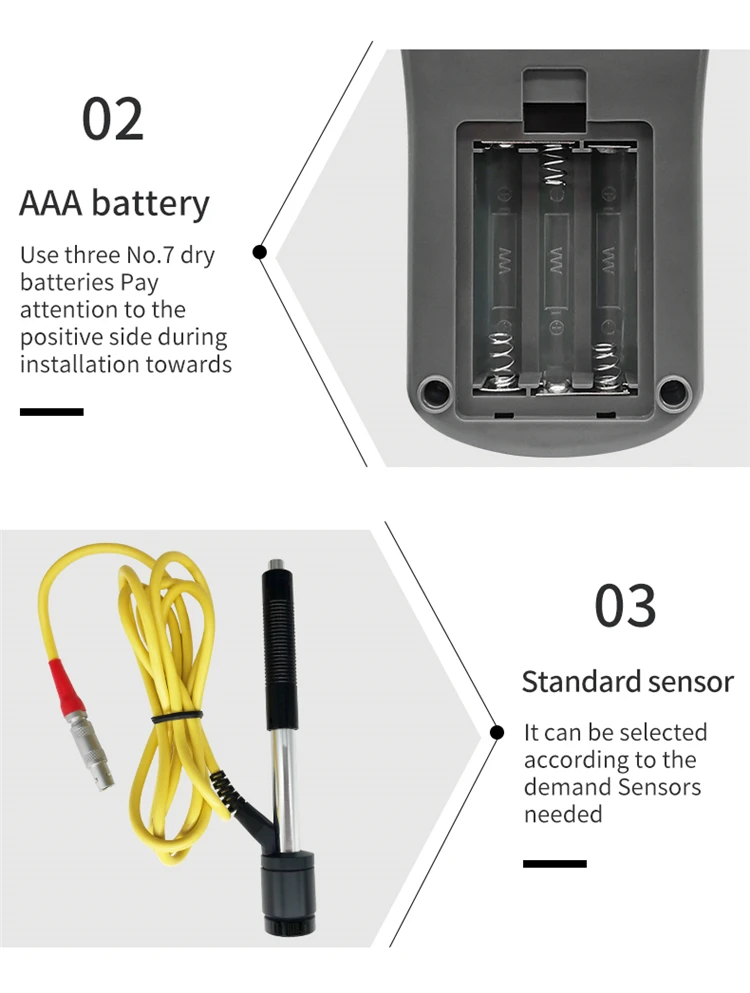 02

AAA battery

Use three No.7 dry batteries Pay attention to the positive side during installation towards

03

Standard sensor

It can be selected according to the demand Sensors needed