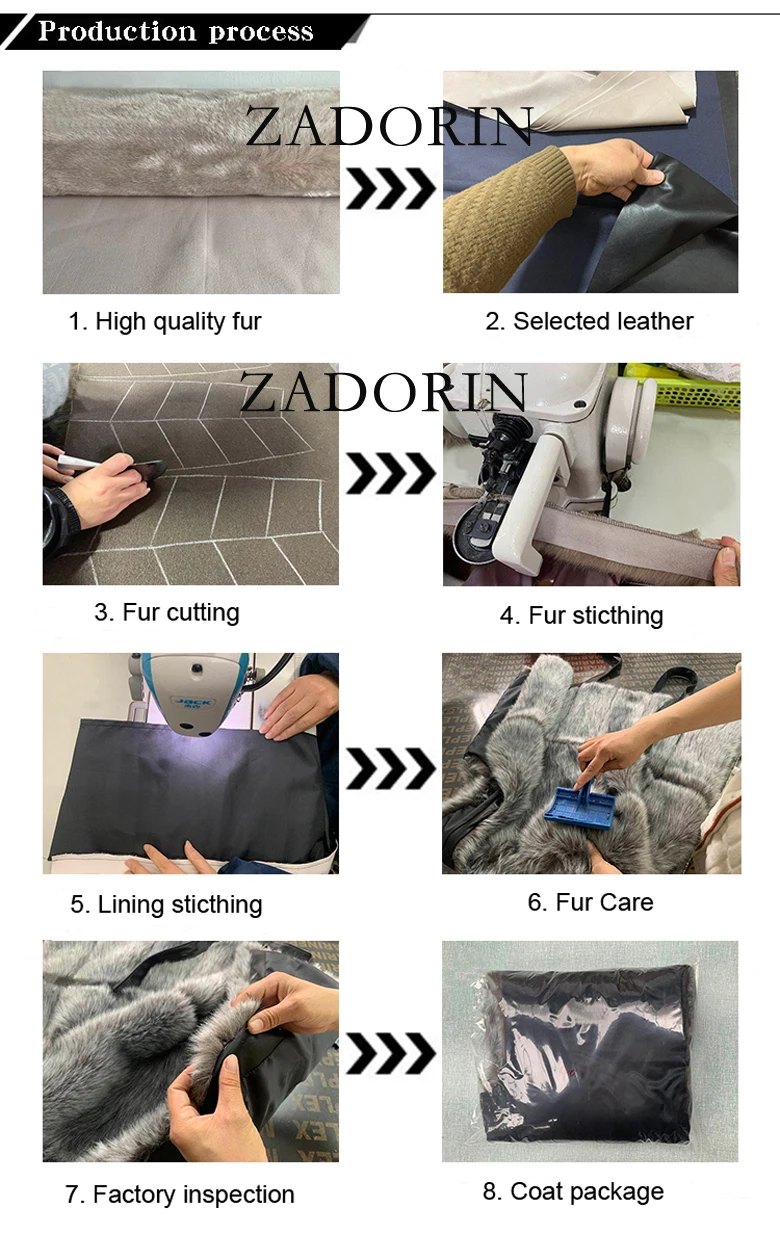 Production process

ZADORIN

1. High quality fur

2. Selected leather

ZADORIN

3. Fur cutting

4. Fur sticthing

JACK

5. Lining sticthing

6. Fur Care

7. Factory inspection

8. Coat package