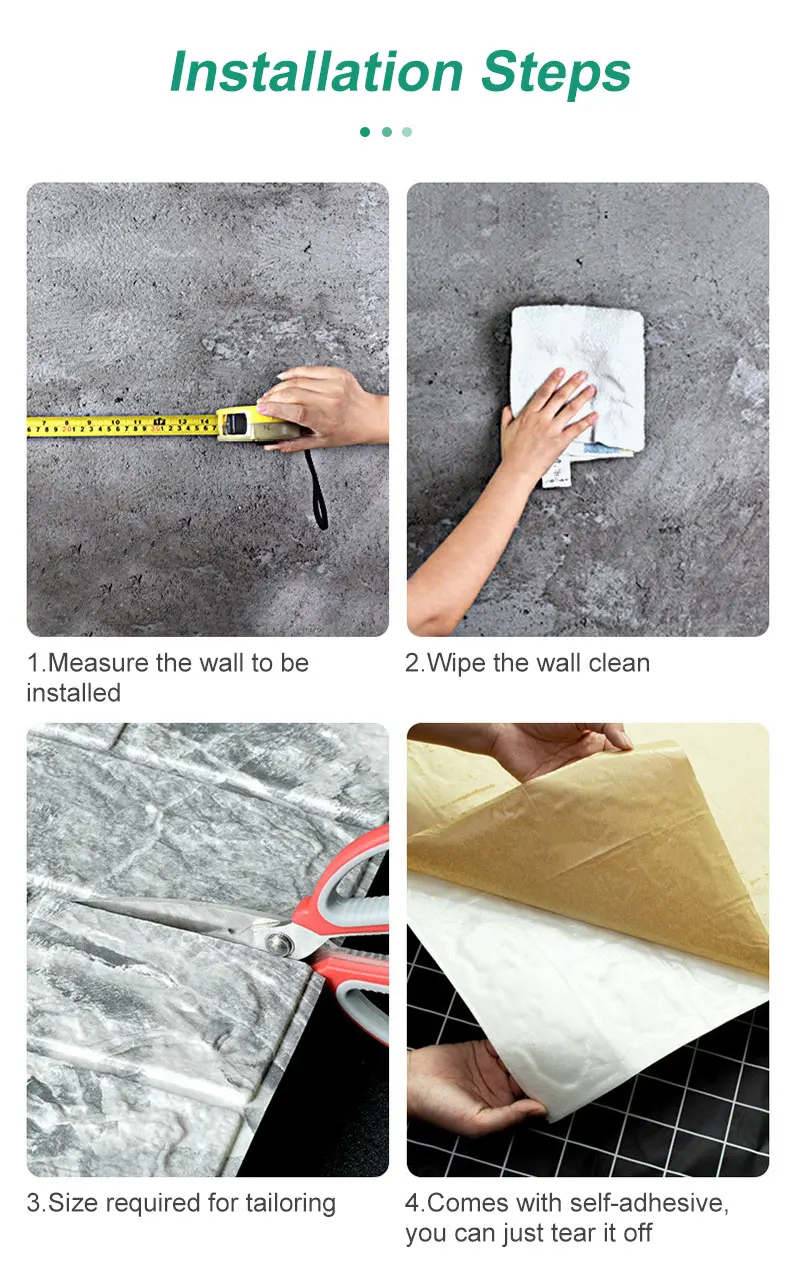 Installation Steps

1.Measure the wall to be installed

2.Wipe the wall clean

3.Size required for tailoring

4.Comes with self-adhesive, you can just tear it off