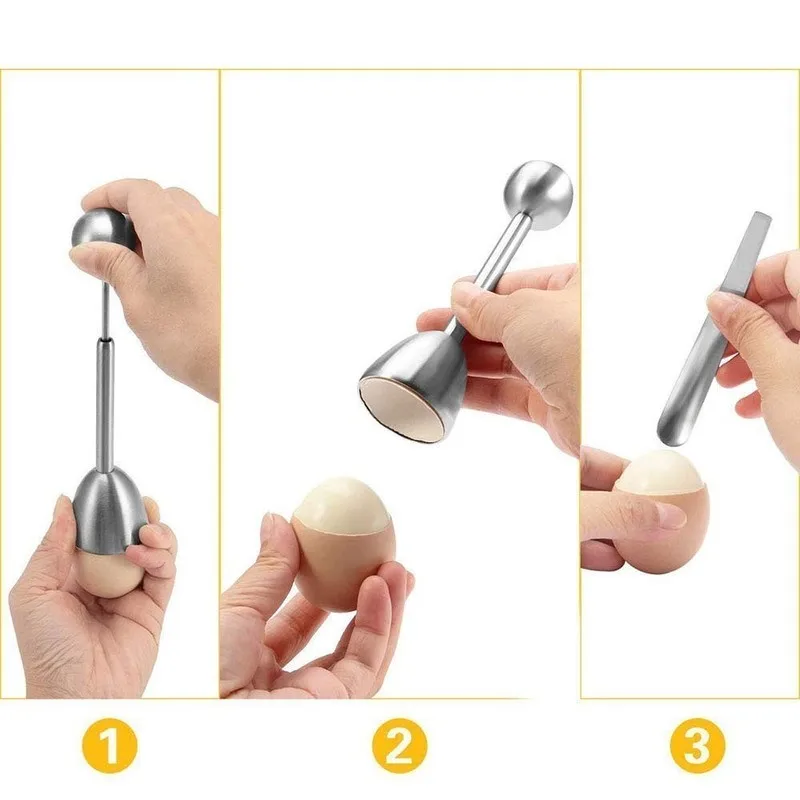 1

2

3