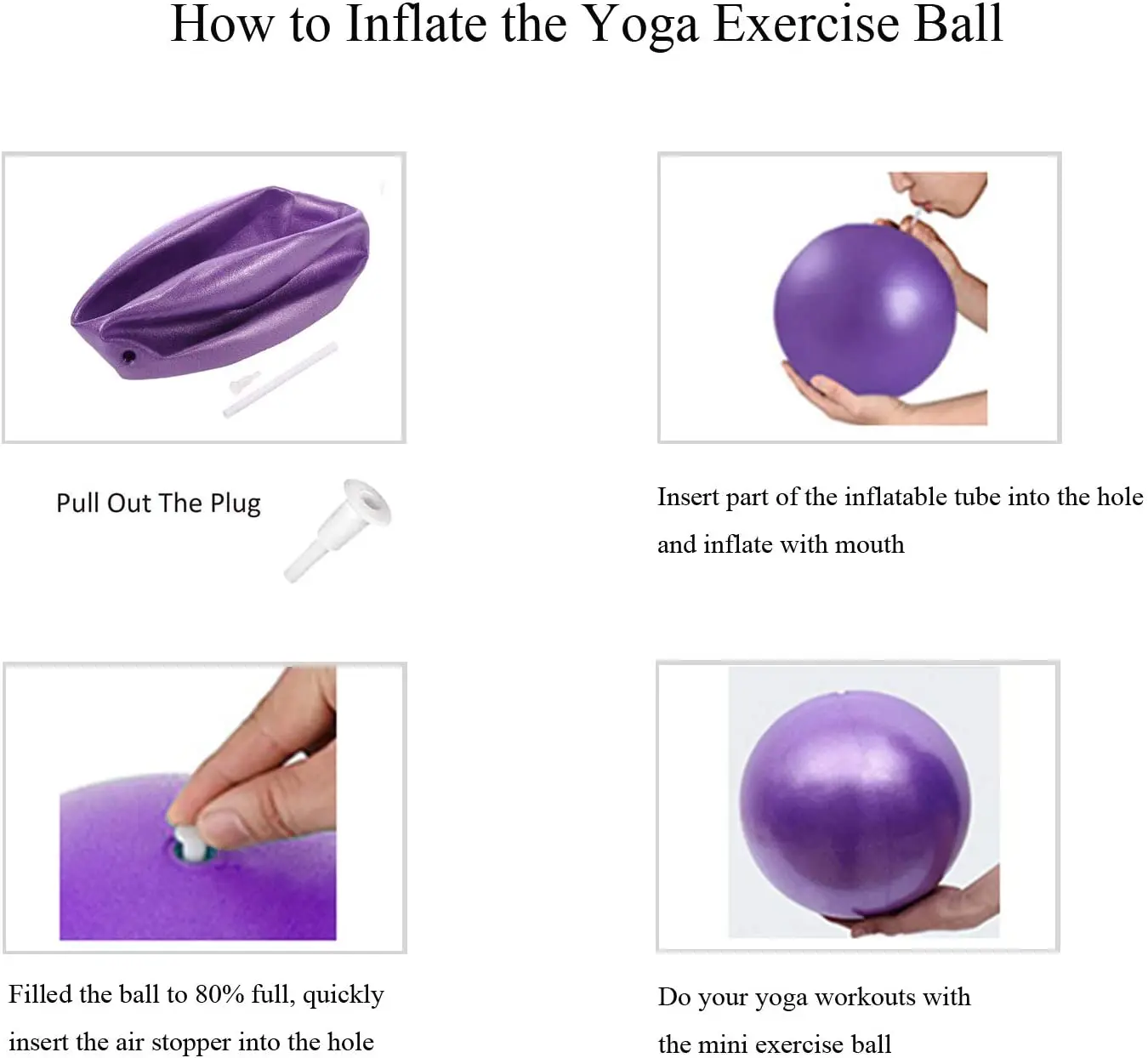 How to Inflate the Yoga Exercise Ball

Pull Out The Plug

Insert part of the inflatable tube into the hole and inflate with mouth

Filled the ball to 80% full, quickly insert the air stopper into the hole

Do your yoga workouts with the mini exercise ball