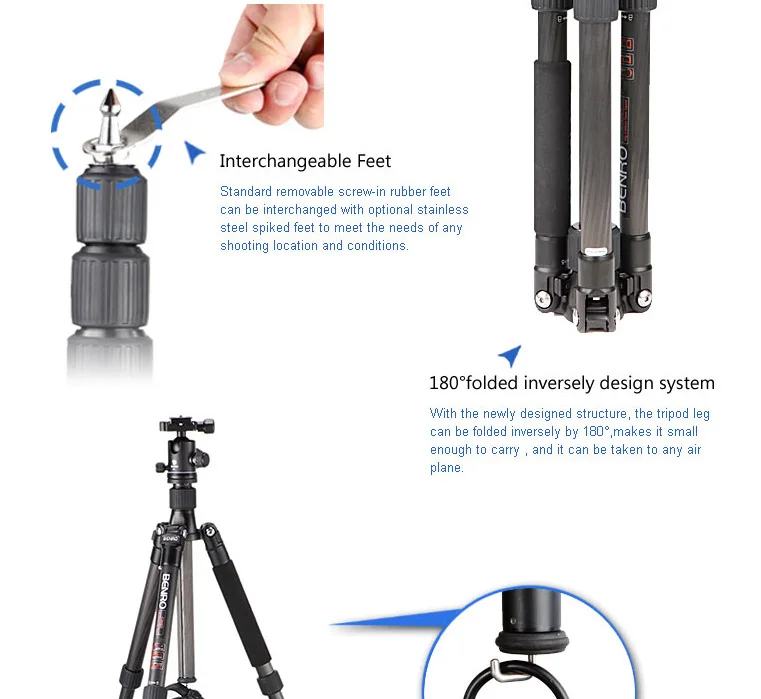 Interchangeable Feet

Standard removable screw-in rubber feet can be interchanged with optional stainless steel spiked feet to meet the needs of any shooting location and conditions.

BENRO

180°folded inversely design system

With the newly designed structure, the tripod leg can be folded inversely by 180°,makes it small enough to carry , and it can be taken to any air plane.

BENRO

BENRO