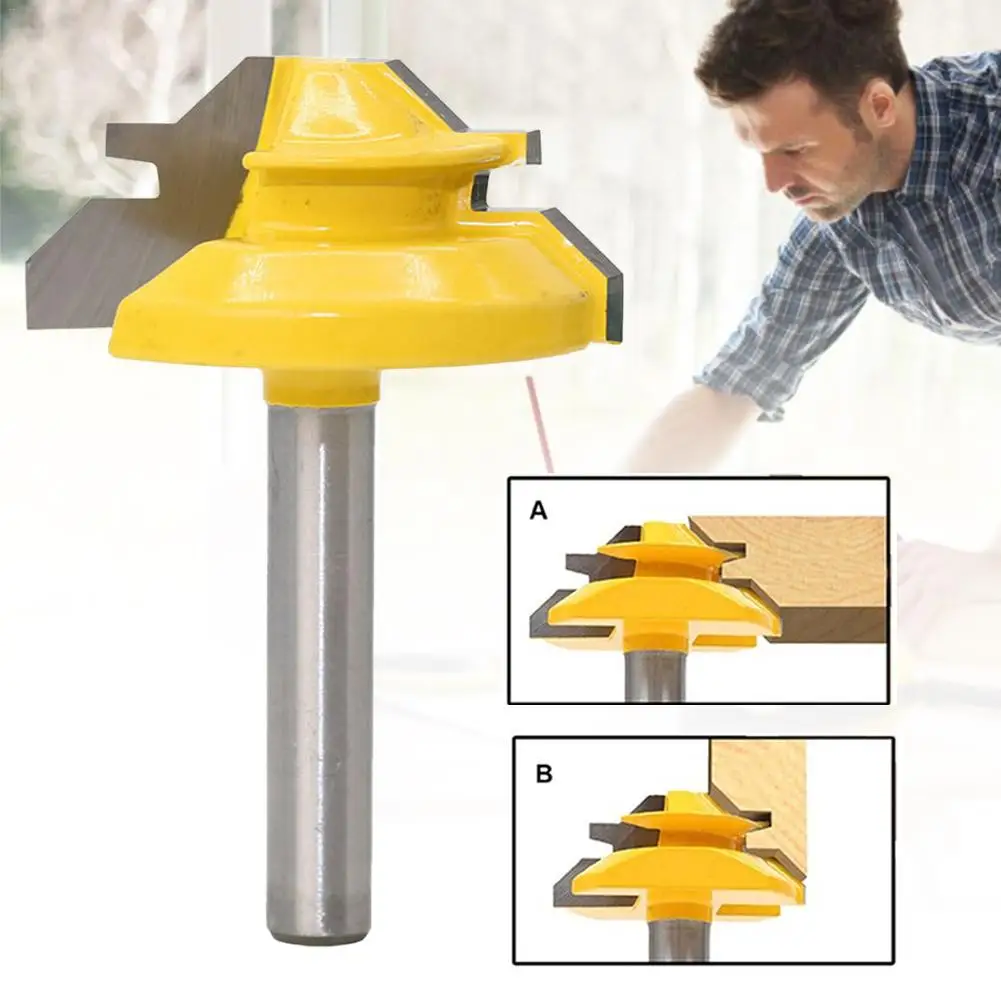 A

B