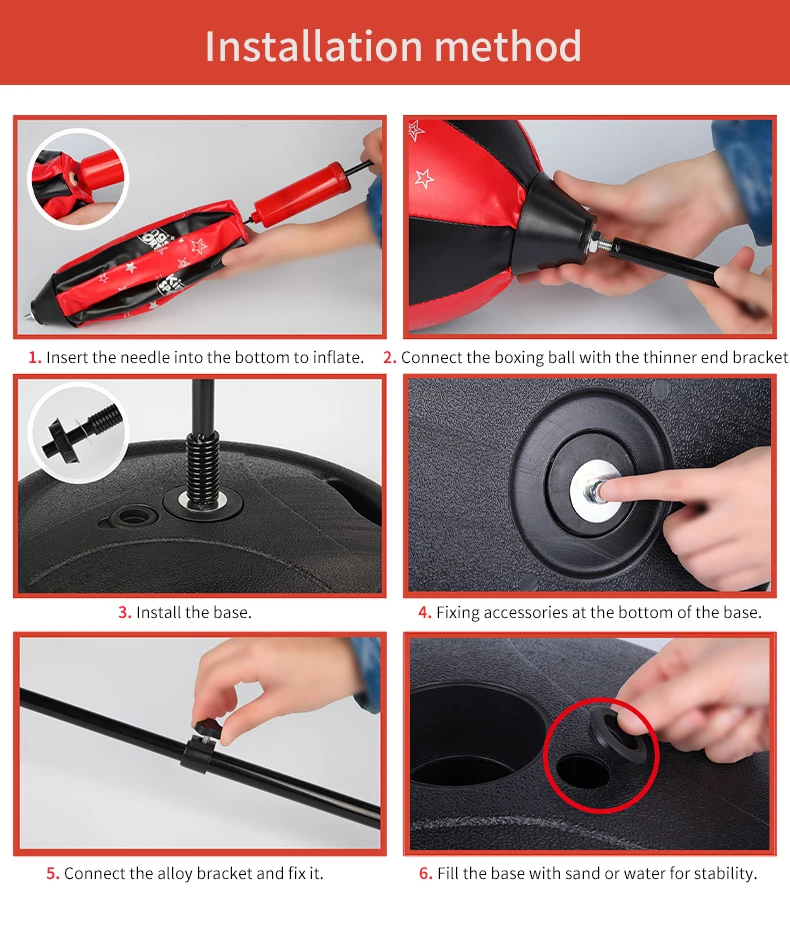 Installation method

1. Insert the needle into the bottom to inflate.

2. Connect the boxing ball with the thinner end bracket

3. Install the base.

4. Fixing accessories at the bottom of the base.

5. Connect the alloy bracket and fix it.

6. Fill the base with sand or water for stability.