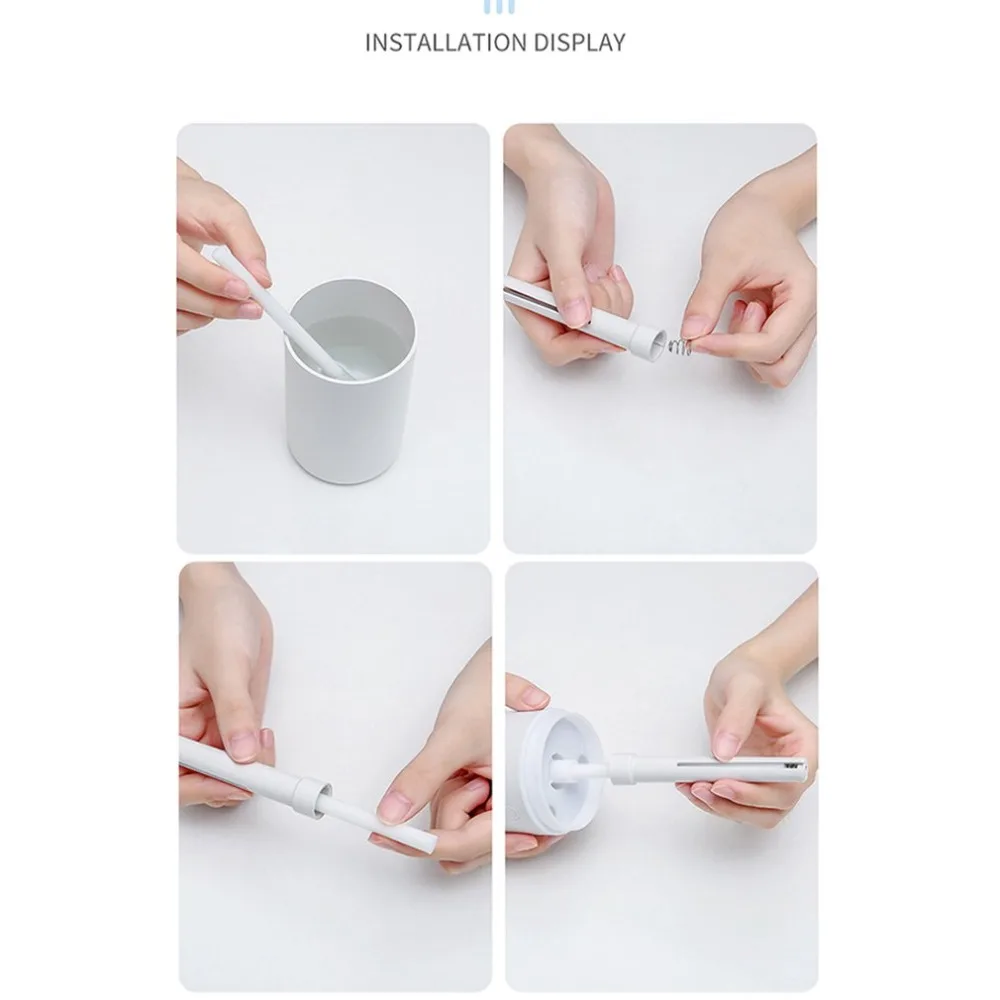 INSTALLATION DISPLAY