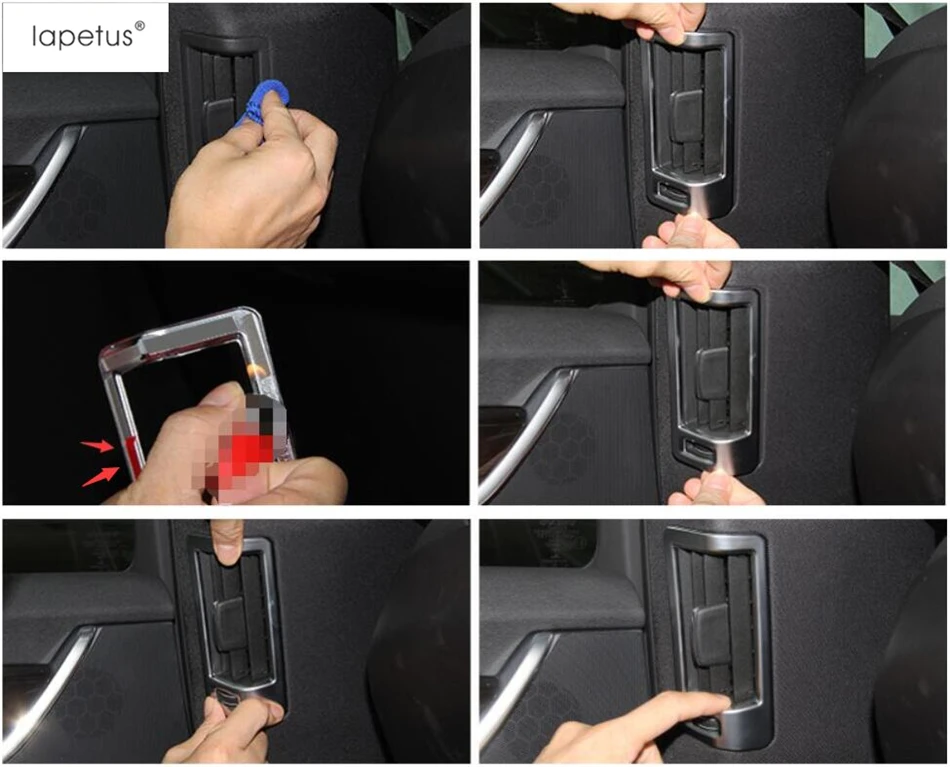 lapetus®