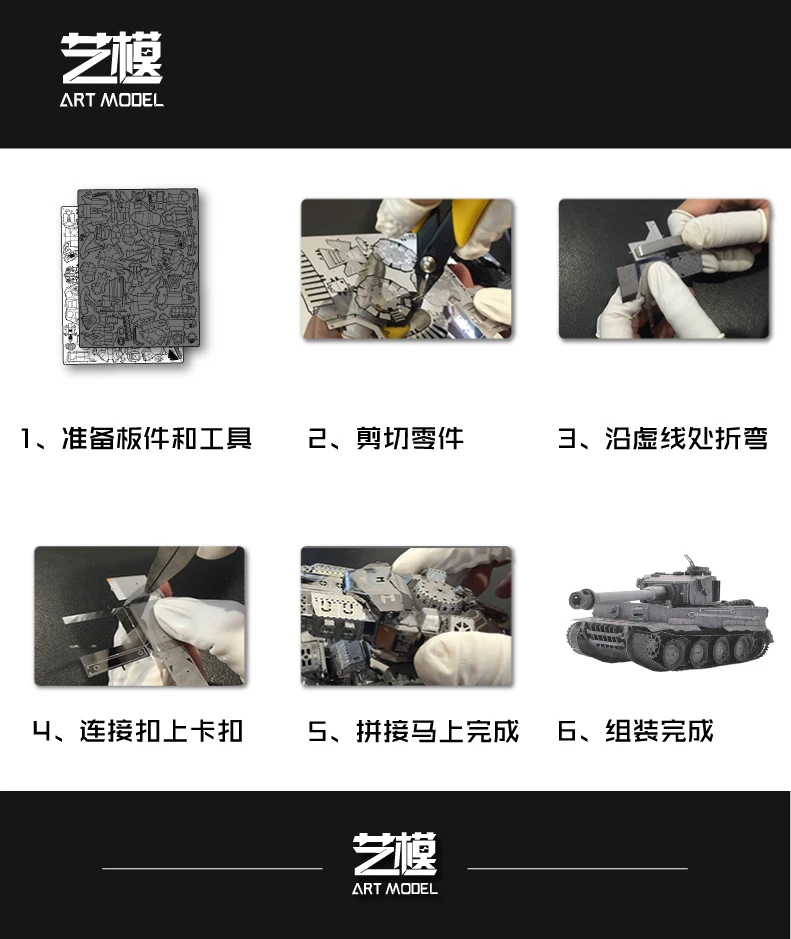 艺模
ART MODEL

1、准备板件和工具

2、剪切零件

3、沿虚线处折弯

4、连接扣上卡扣

5、拼接马上完成

6、组装完成

艺模
ART MODEL