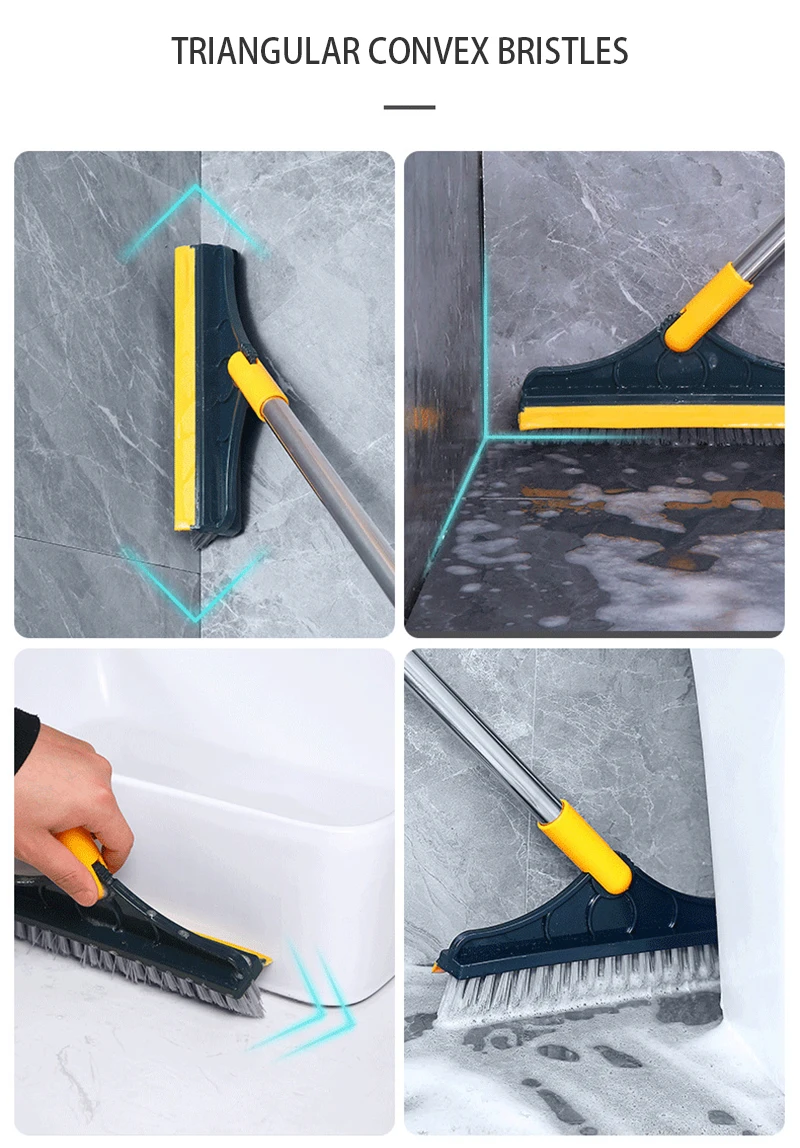 TRIANGULAR CONVEX BRISTLES