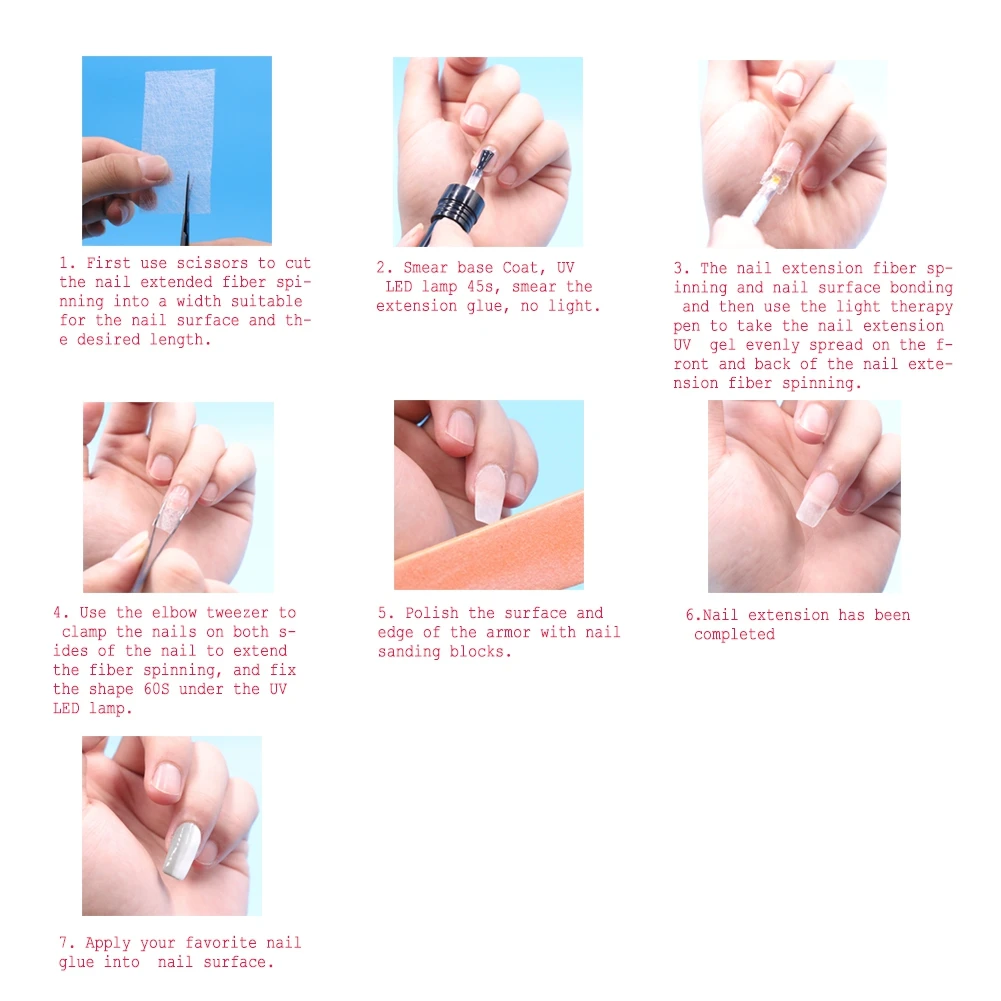 1. First use scissors to cut the nail extended fiber spinning into a width suitable for the nail surface and the desired length.

2. Smear base Coat, UV LED lamp 45s, smear the extension glue, no light.

3. The nail extension fiber spinning and nail surface bonding and then use the light therapy pen to take the nail extension UV gel evenly spread on the front and back of the nail extension fiber spinning.

4. Use the elbow tweezer to clamp the nails on both sides of the nail to extend the fiber spinning, and fix the shape 60S under the UV LED lamp.

5. Polish the surface and edge of the armor with nail sanding blocks.

6.Nail extension has been completed

7. Apply your favorite nail glue into nail surface.