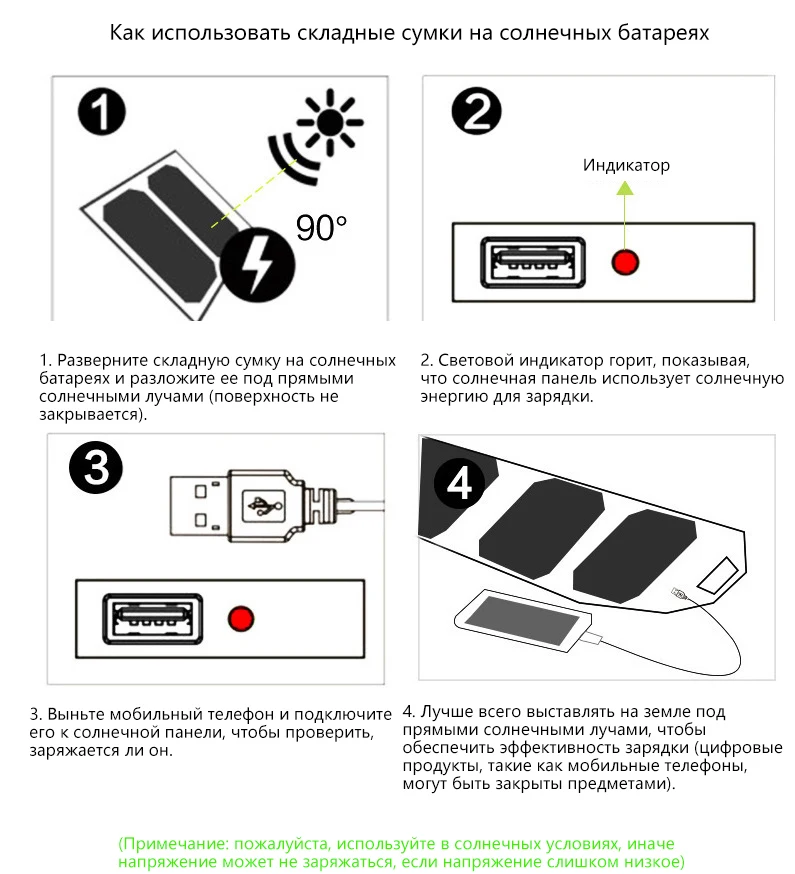 Как использовать складные сумки на солнечных батареях

1

90°

2

Индикатор

1. Разверните складную сумку на солнечных батареях и разложите ее под прямыми солнечными лучами (поверхность не закрывается).

2. Световой индикатор горит, показывая, что солнечная панель использует солнечную энергию для зарядки.

3

4

3. Выньте мобильный телефон и подключите его к солнечной панели, чтобы проверить, заряжается ли он.

4. Лучше всего выставлять на земле под прямыми солнечными лучами, чтобы обеспечить эффективность зарядки (цифровые продукты, такие как мобильные телефоны, могут быть закрыты предметами).

(Примечание: пожалуйста, используйте в солнечных условиях, иначе напряжение может не заряжаться, если напряжение слишком низкое)