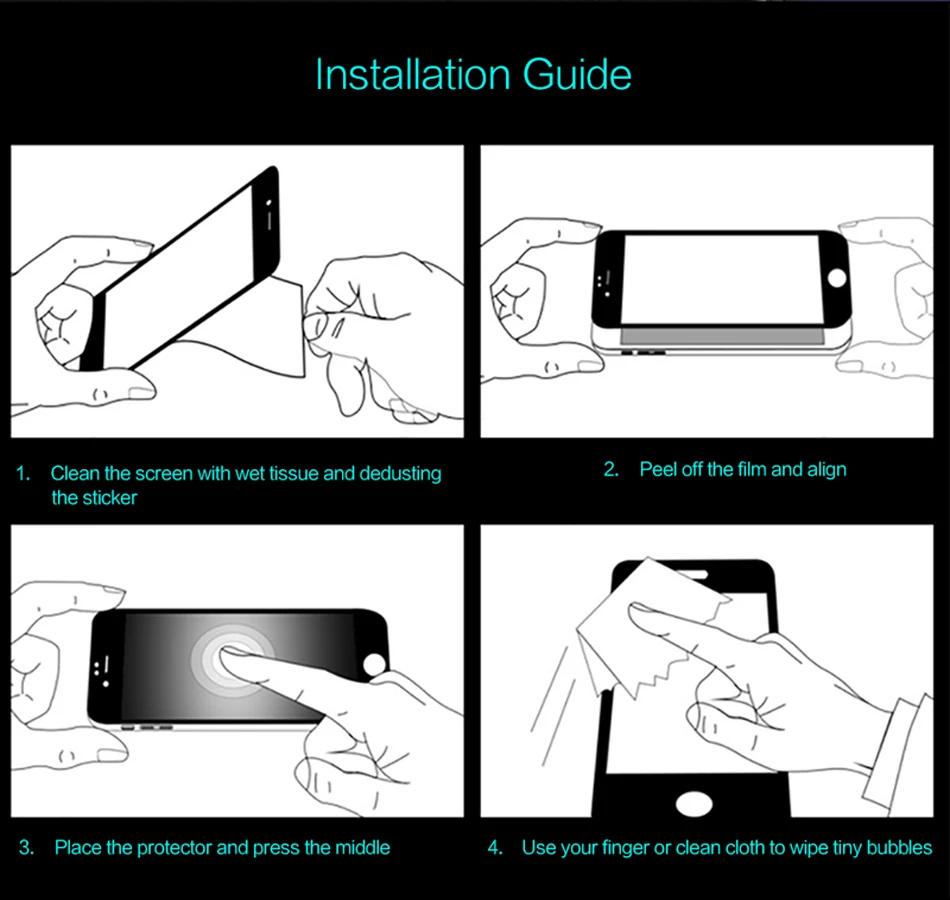 Installation Guide

1. Clean the screen with wet tissue and dedusting the sticker

2. Peel off the film and align

3. Place the protector and press the middle

4. Use your finger or clean cloth to wipe tiny bubbles