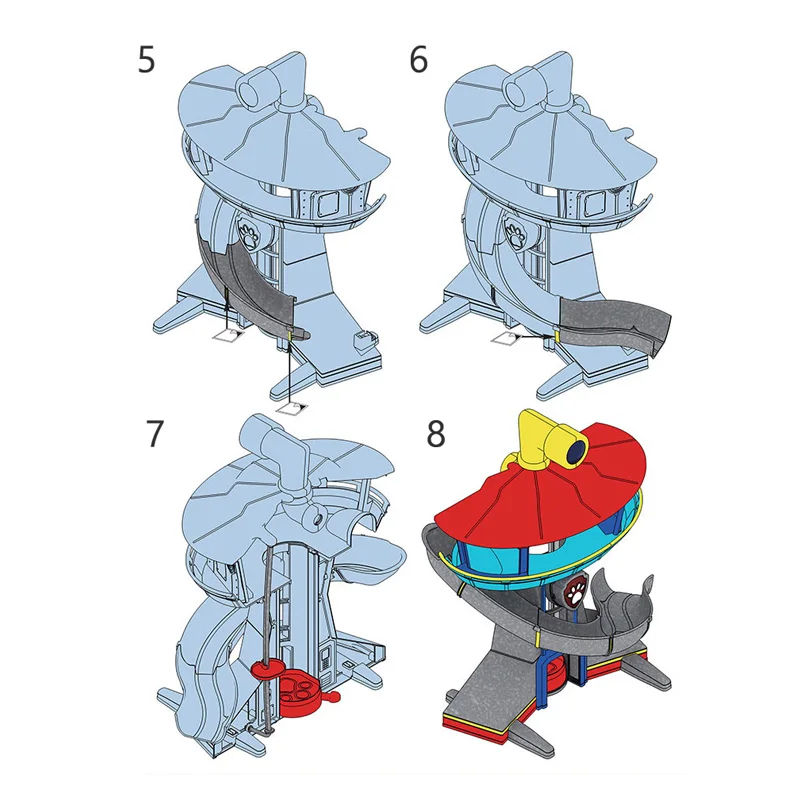 5

6

7

8