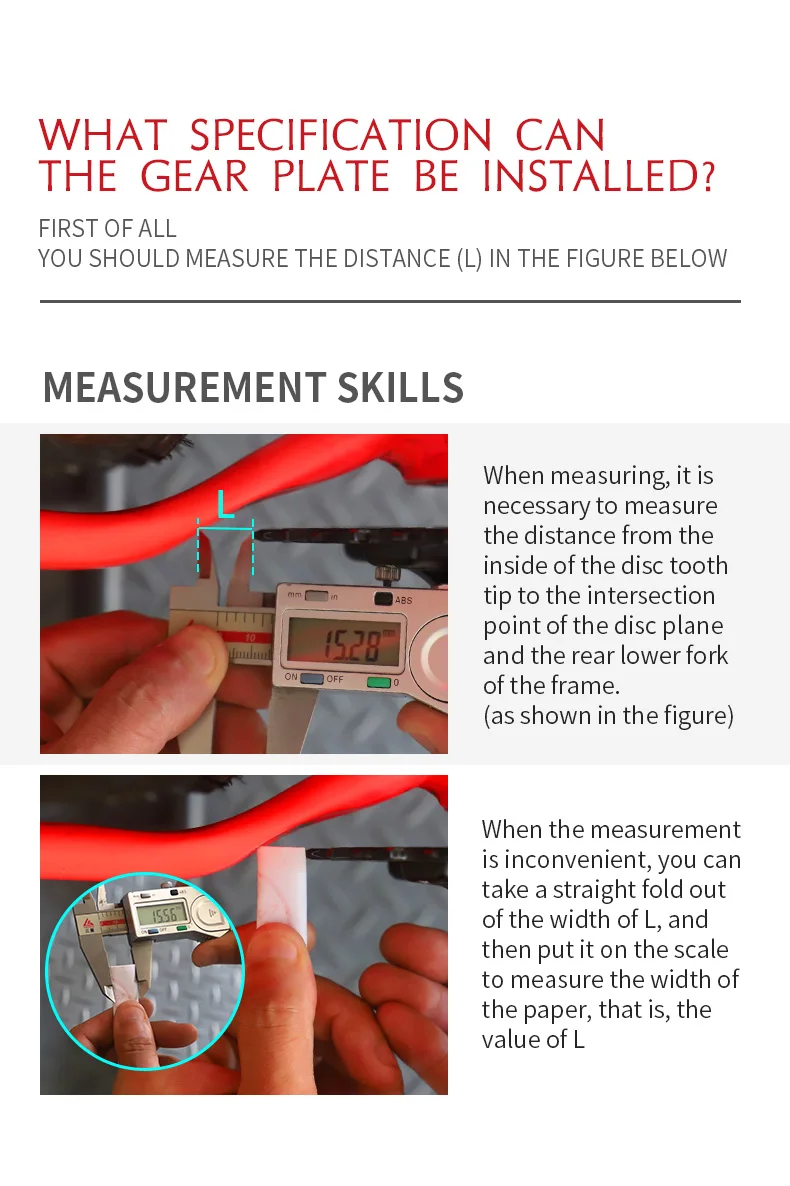 WHAT SPECIFICATION CAN THE GEAR PLATE BE INSTALLED?

FIRST OF ALL
YOU SHOULD MEASURE THE DISTANCE (L) IN THE FIGURE BELOW

MEASUREMENT SKILLS

L

mm in ABS

10

15.28

ON OFF 0

When measuring, it is necessary to measure the distance from the inside of the disc tooth tip to the intersection point of the disc plane and the rear lower fork of the frame.
(as shown in the figure)

15.56

When the measurement is inconvenient, you can take a straight fold out of the width of L, and then put it on the scale to measure the width of the paper, that is, the value of L