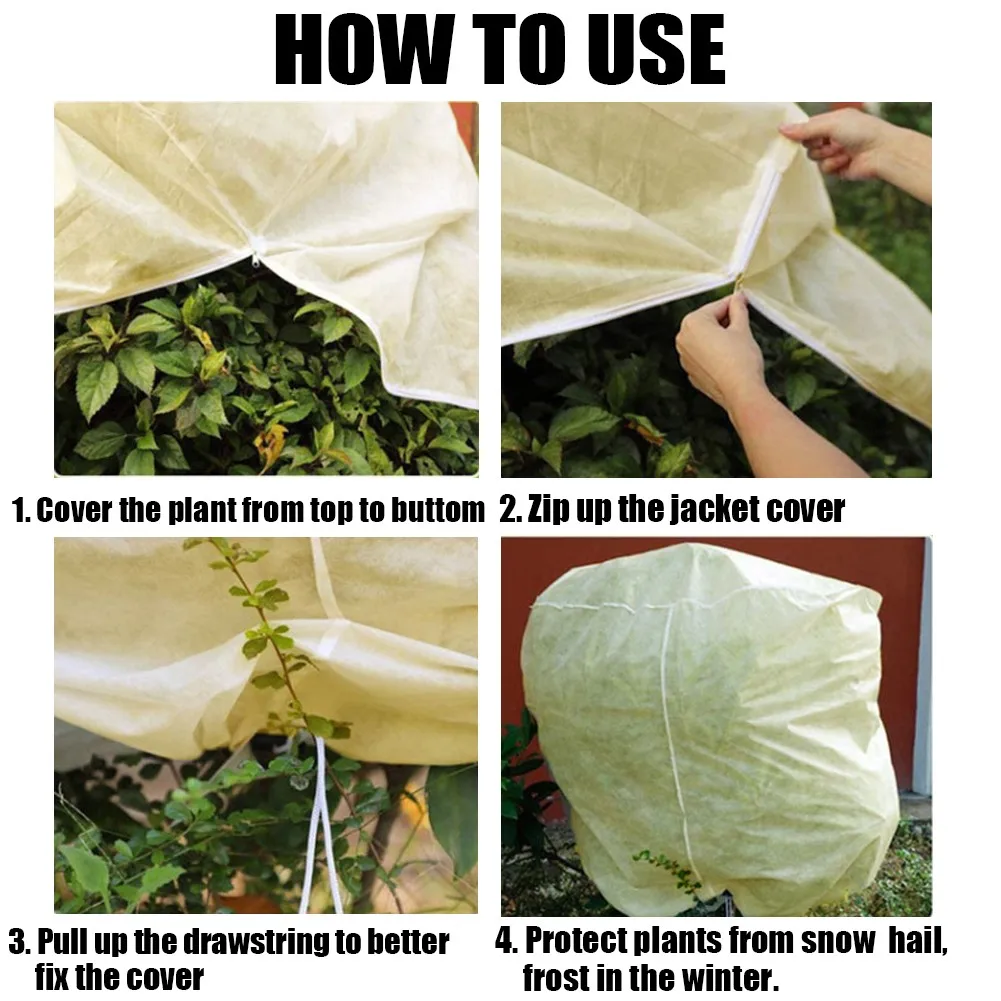 HOW TO USE

1. Cover the plant from top to buttom

2. Zip up the jacket cover

3. Pull up the drawstring to better fix the cover

4. Protect plants from snow hail, frost in the winter.