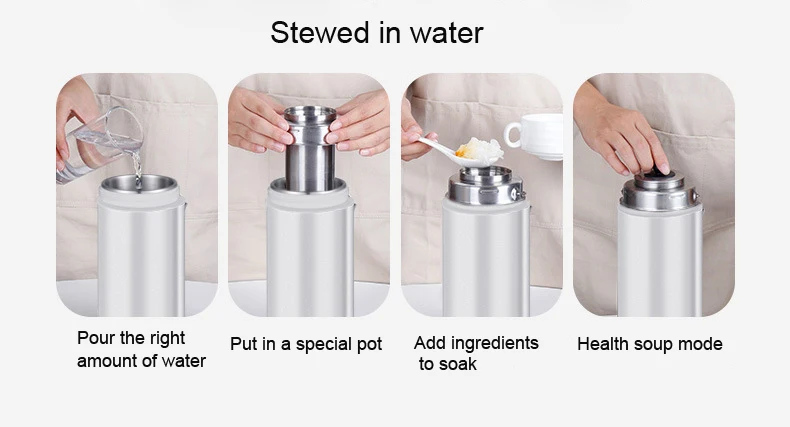 Stewed in water

Pour the right amount of water

Put in a special pot

Add ingredients to soak

Health soup mode