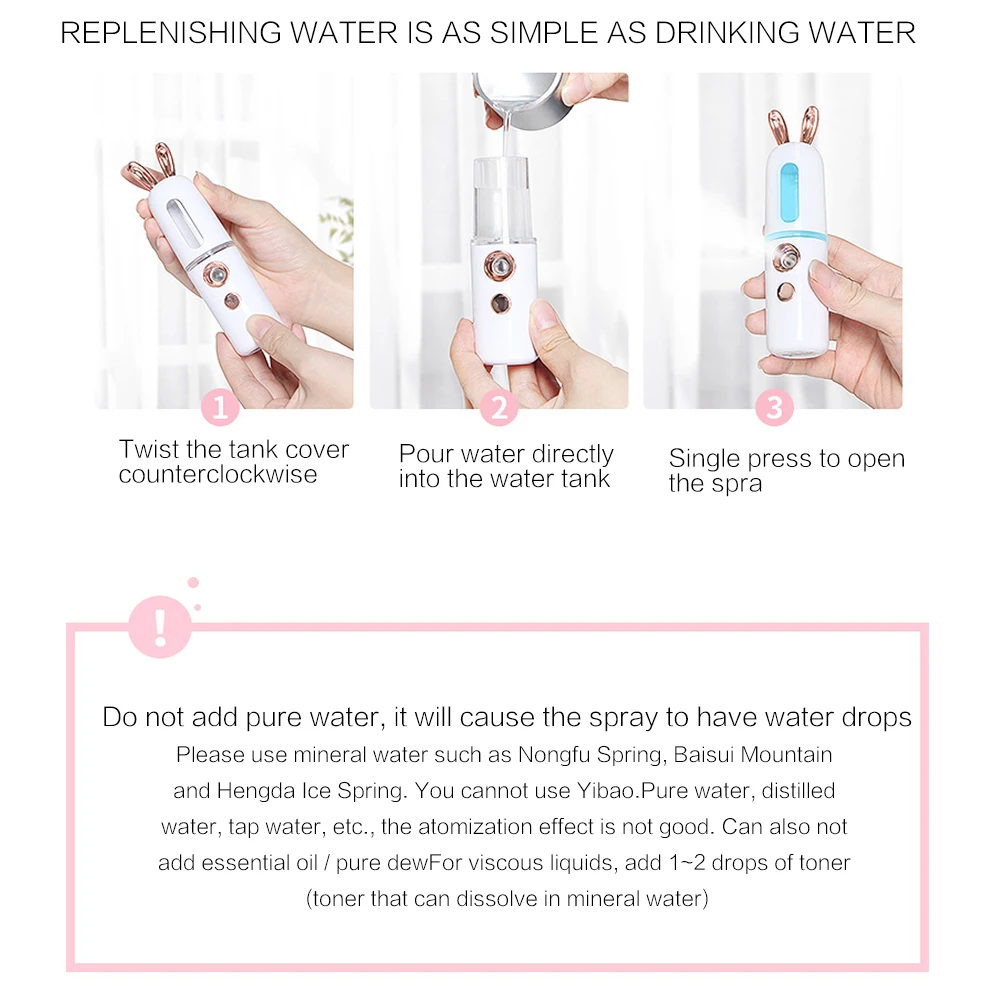 REPLENISHING WATER IS AS SIMPLE AS DRINKING WATER

1
Twist the tank cover counterclockwise

2
Pour water directly into the water tank

3
Single press to open the spra

!

Do not add pure water, it will cause the spray to have water drops
Please use mineral water such as Nongfu Spring, Baisui Mountain and Hengda Ice Spring. You cannot use Yibao.Pure water, distilled water, tap water, etc., the atomization effect is not good. Can also not add essential oil / pure dewFor viscous liquids, add 1~2 drops of toner (toner that can dissolve in mineral water)