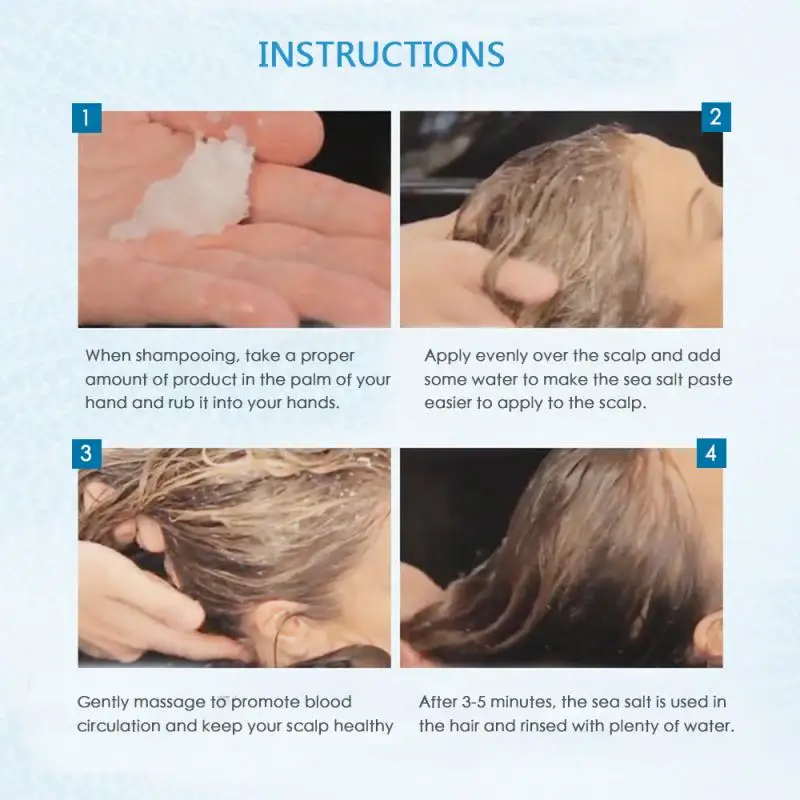 INSTRUCTIONS

1

When shampooing, take a proper amount of product in the palm of your hand and rub it into your hands.

2

Apply evenly over the scalp and add some water to make the sea salt paste easier to apply to the scalp.

3

Gently massage to promote blood circulation and keep your scalp healthy

4

After 3-5 minutes, the sea salt is used in the hair and rinsed with plenty of water.